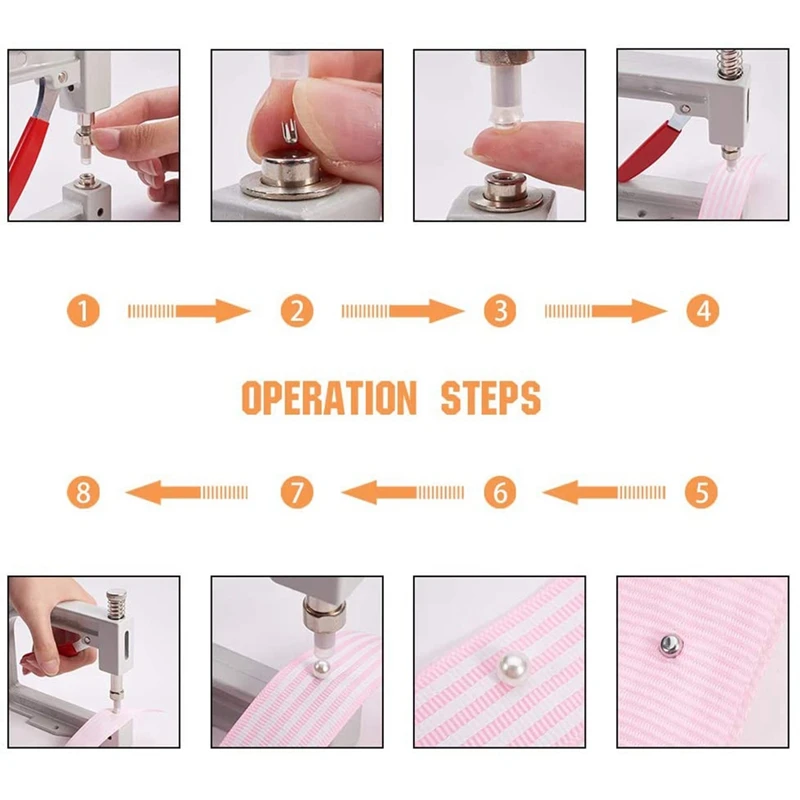 1 2 3 4

OPERATION STEPS

8 7 6 5