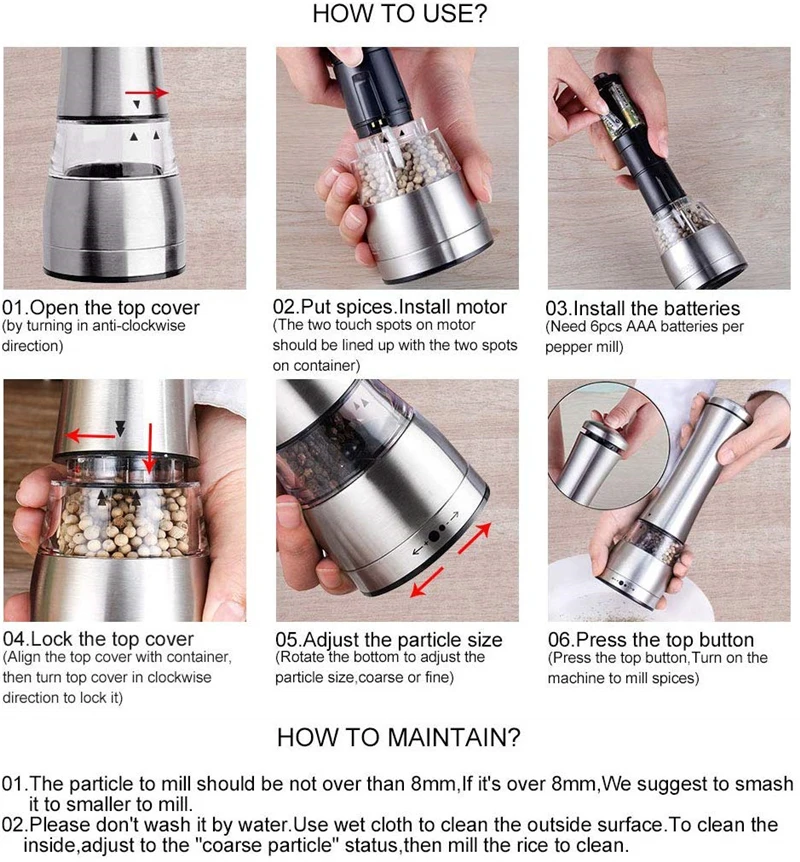 HOW TO USE?

01.Open the top cover
(by turning in anti-clockwise direction)

02.Put spices.Install motor
(The two touch spots on motor should be lined up with the two spots on container)

03.Install the batteries
(Need 6pcs AAA batteries per pepper mill)

04.Lock the top cover
(Align the top cover with container, then turn top cover in clockwise direction to lock it)

05.Adjust the particle size
(Rotate the bottom to adjust the particle size,coarse or fine)

06.Press the top button
(Press the top button,Turn on the machine to mill spices)

HOW TO MAINTAIN?

01.The particle to mill should be not over than 8mm,If it's over 8mm,We suggest to smash it to smaller to mill.
02.Please don't wash it by water.Use wet cloth to clean the outside surface.To clean the inside,adjust to the "coarse particle" status,then mill the rice to clean.