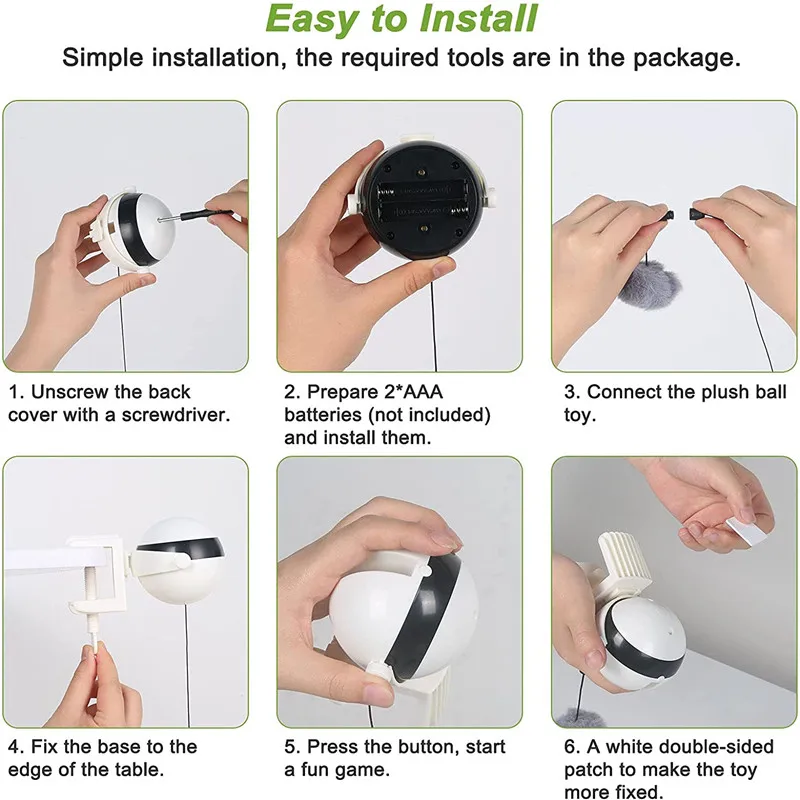 Easy to Install

Simple installation, the required tools are in the package.

1. Unscrew the back cover with a screwdriver.

2. Prepare 2*AAA batteries (not included) and install them.

3. Connect the plush ball toy.

4. Fix the base to the edge of the table.

5. Press the button, start a fun game.

6. A white double-sided patch to make the toy more fixed.