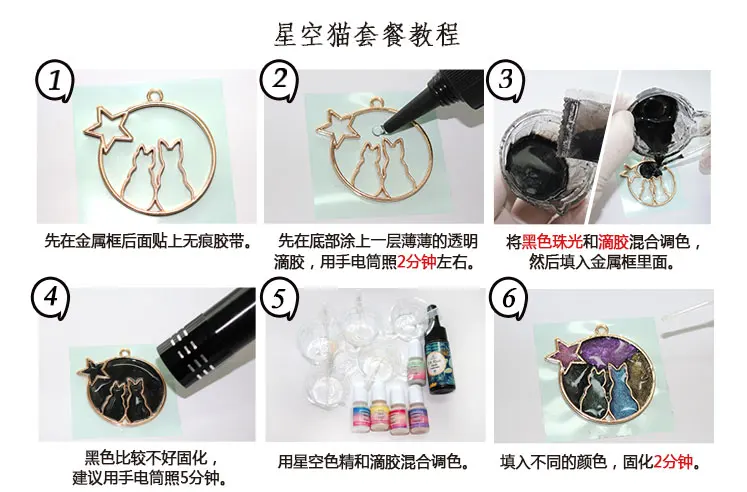 星空猫套餐教程

1

先在金属框后面贴上无痕胶带。

2

先在底部涂上一层薄薄的透明滴胶，用手电筒照2分钟左右。

3

将黑色珠光和滴胶混合调色，然后填入金属框里面。

4

黑色比较不好固化，建议用手电筒照5分钟。

5

用星空色精和滴胶混合调色。

6

填入不同的颜色，固化2分钟。