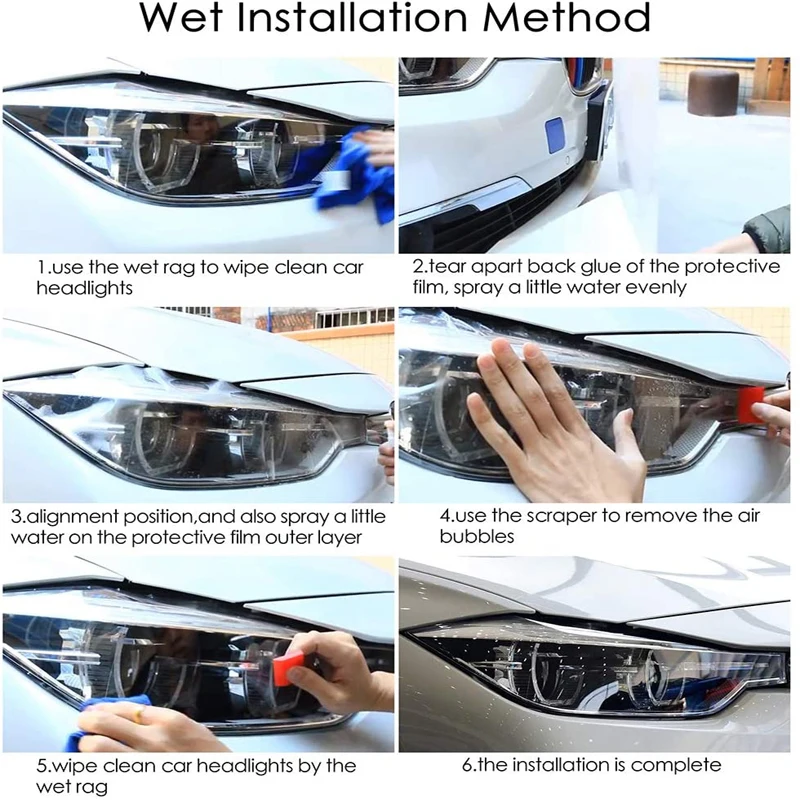 Wet Installation Method

1.use the wet rag to wipe clean car headlights

2.tear apart back glue of the protective film, spray a little water evenly

3.alignment position,and also spray a little water on the protective film outer layer

4.use the scraper to remove the air bubbles

5.wipe clean car headlights by the wet rag

6.the installation is complete