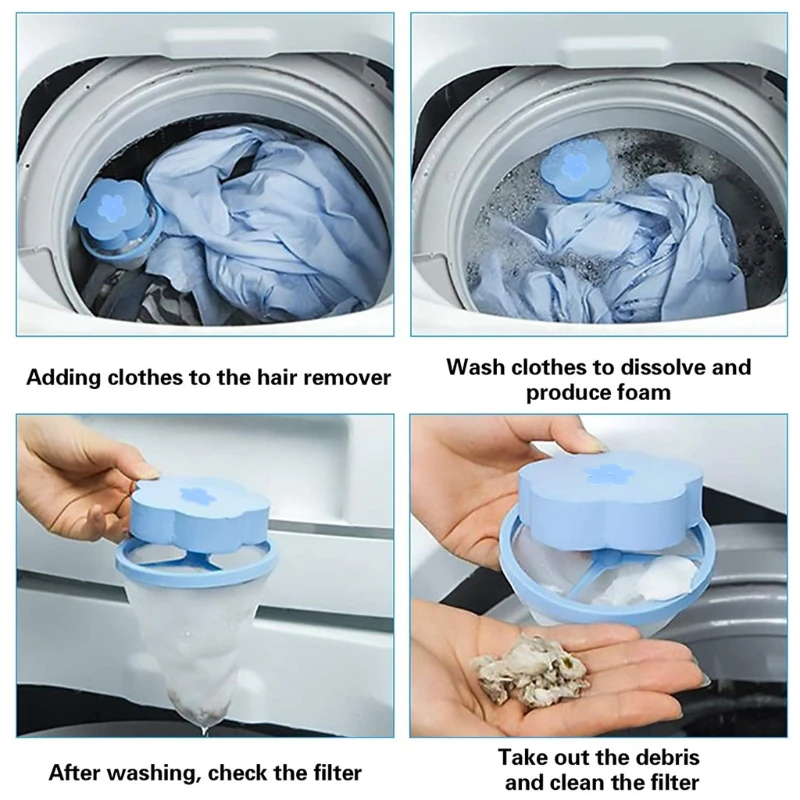 Adding clothes to the hair remover

Wash clothes to dissolve and produce foam

After washing, check the filter

Take out the debris and clean the filter