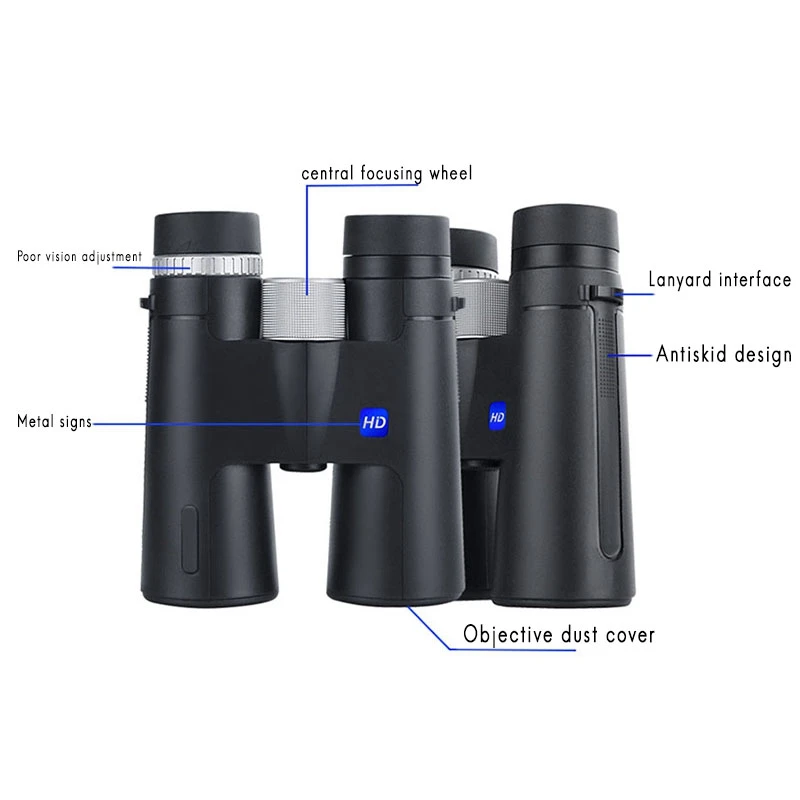 central focusing wheel

Poor vision adjustment

Lanyard interface

Antiskid design

Metal signs

HD

HD

Objective dust cover