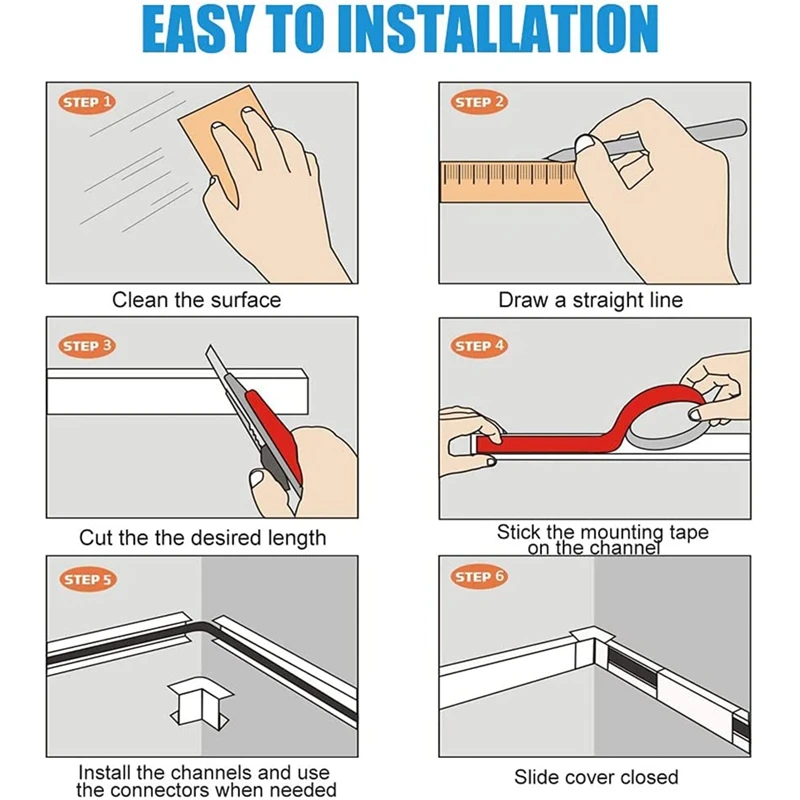 EASY TO INSTALLATION

STEP 1

Clean the surface

STEP 2

Draw a straight line

STEP 3

Cut the the desired length

STEP 4

Stick the mounting tape on the channel

STEP 5

Install the channels and use the connectors when needed

STEP 6

Slide cover closed