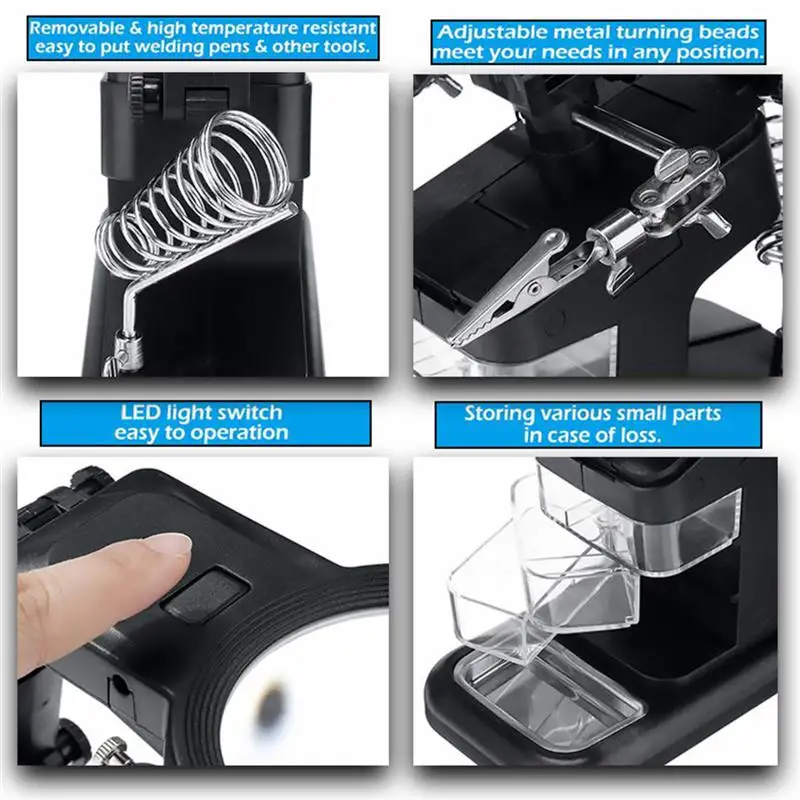 Removable & high temperature resistant easy to put welding pens & other tools.

Adjustable metal turning beads meet your needs in any position.

LED light switch easy to operation

Storing various small parts in case of loss.