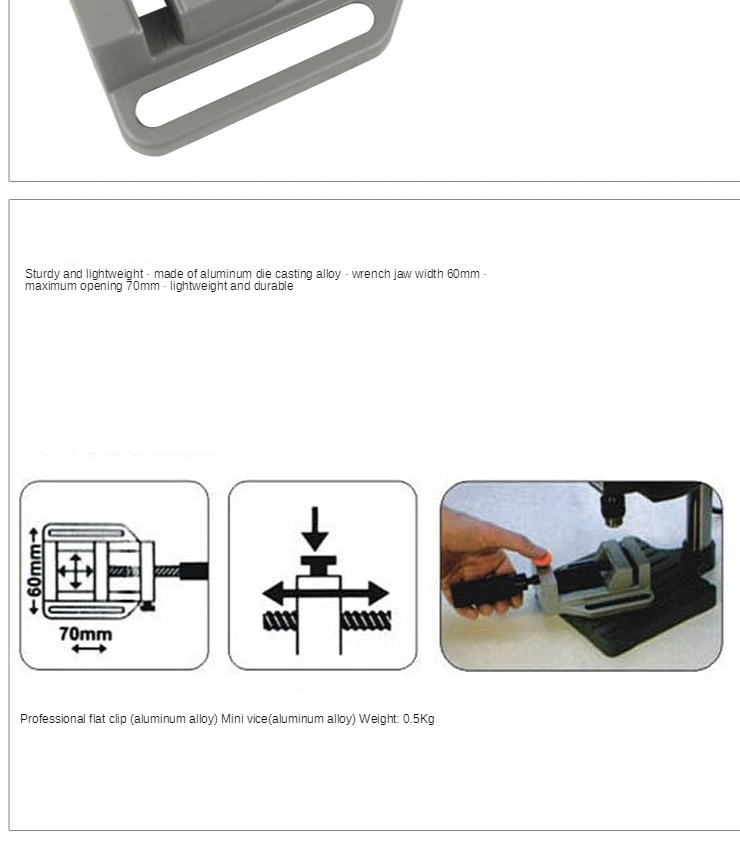 Sturdy and lightweight · made of aluminum die casting alloy · wrench jaw width 60mm · maximum opening 70mm · lightweight and durable

60mm

70mm

Professional flat clip (aluminum alloy) Mini vice(aluminum alloy) Weight: 0.5Kg