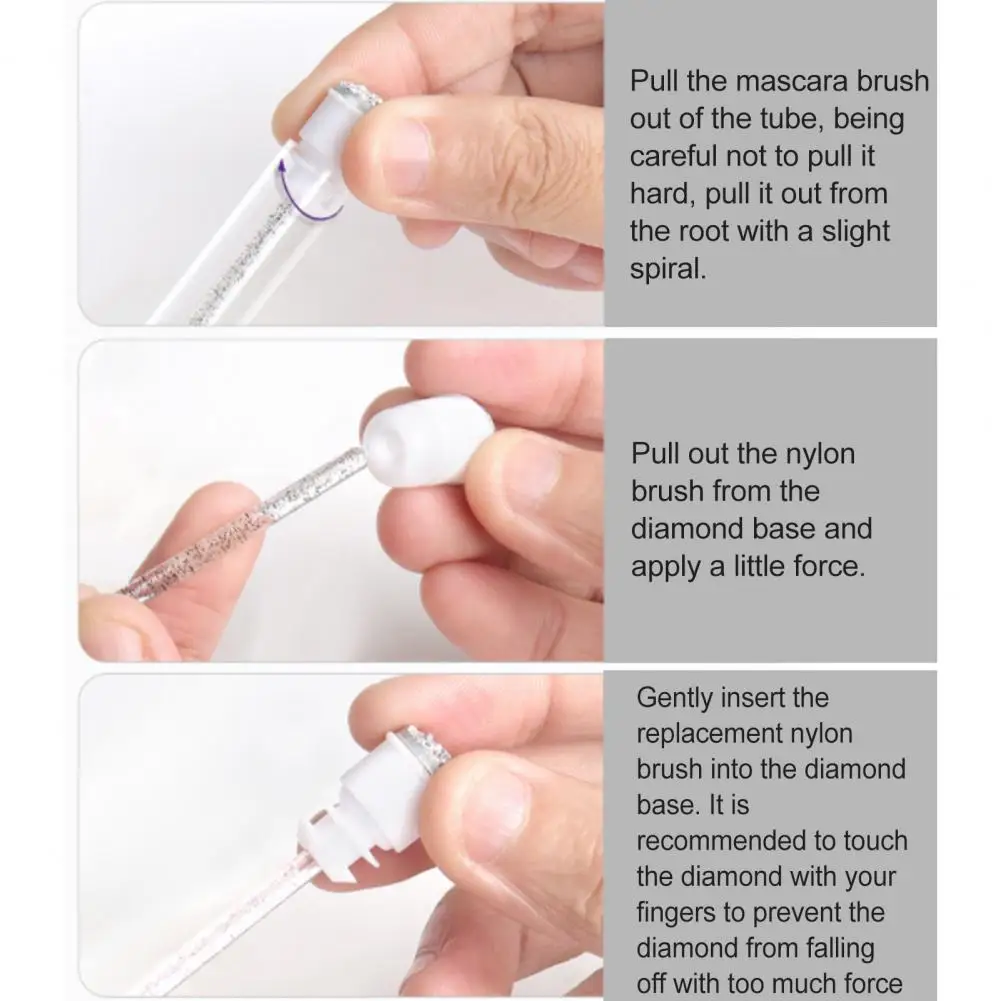 Pull the mascara brush out of the tube, being careful not to pull it hard, pull it out from the root with a slight spiral.

Pull out the nylon brush from the diamond base and apply a little force.

Gently insert the replacement nylon brush into the diamond base. It is recommended to touch the diamond with your fingers to prevent the diamond from falling off with too much force