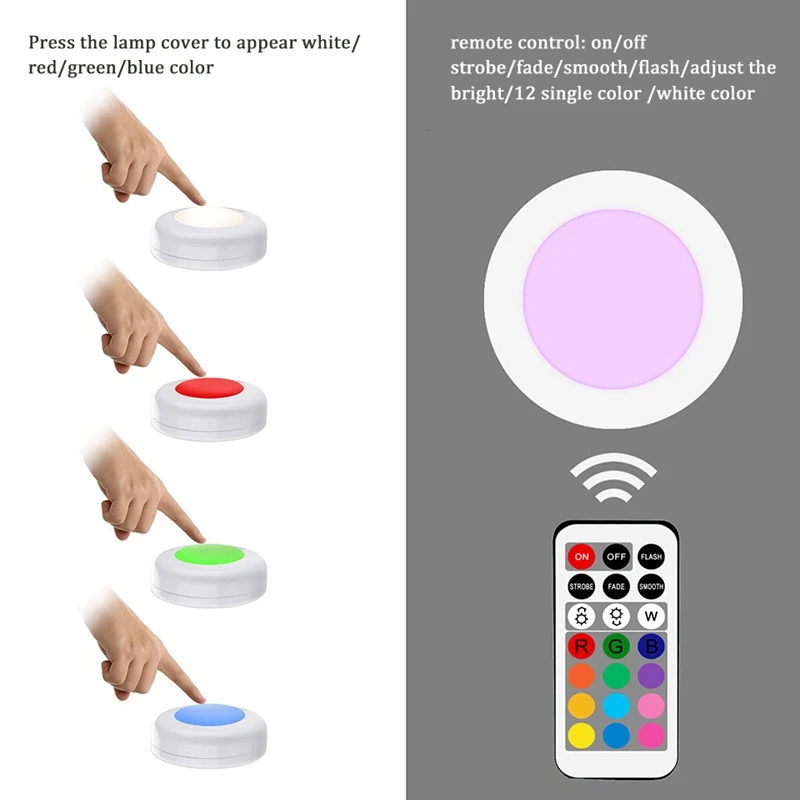 Press the lamp cover to appear white/red/green/blue color

remote control: on/off strobe/fade/smooth/flash/adjust the bright/12 single color /white color

ON OFF FLASH
STROBE FADE SMOOTH
W
R G B