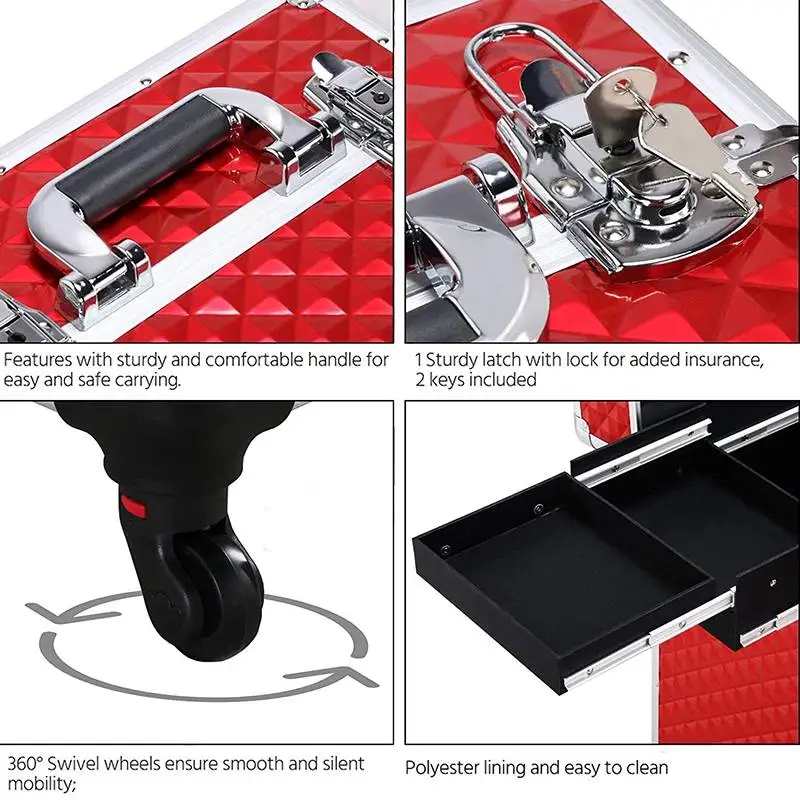 Features with sturdy and comfortable handle for easy and safe carrying.

1 Sturdy latch with lock for added insurance, 2 keys included

360° Swivel wheels ensure smooth and silent mobility;

Polyester lining and easy to clean