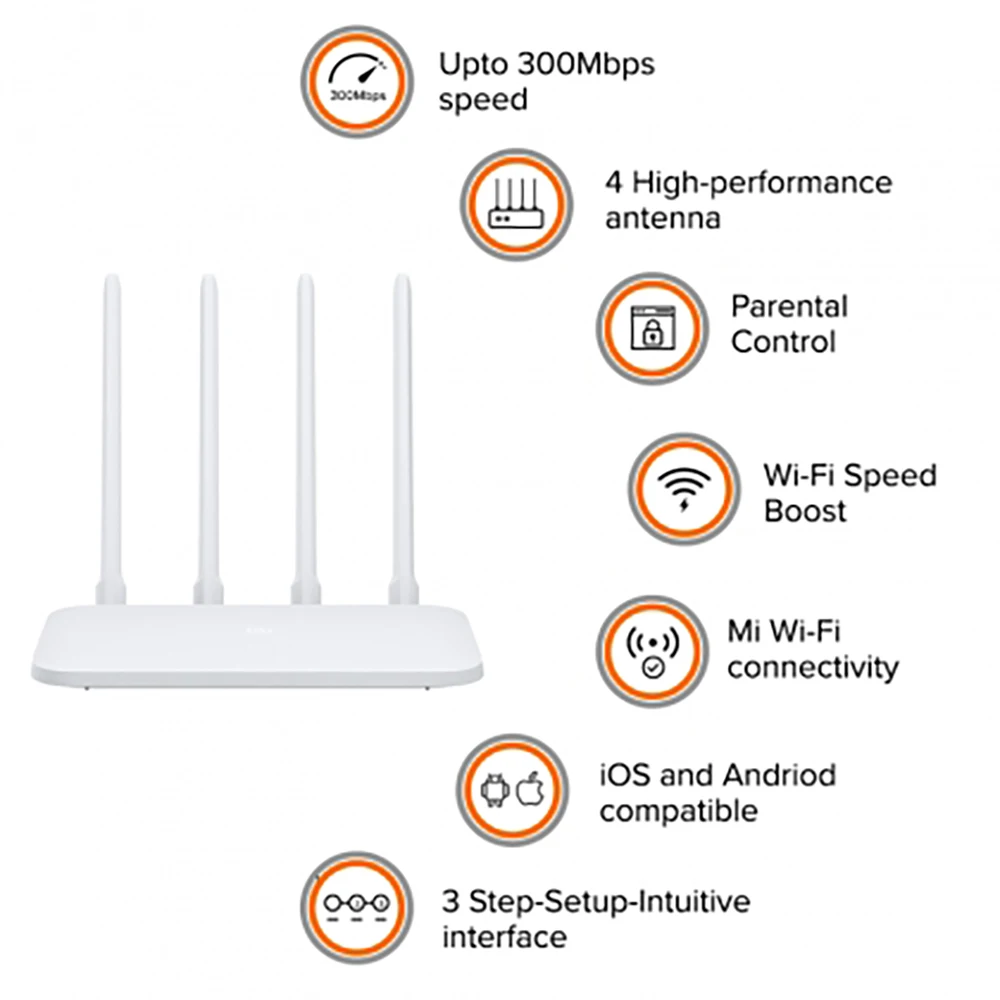 300Mbps

Upto 300Mbps speed

4 High-performance antenna

Parental Control

Wi-Fi Speed Boost

Mi Wi-Fi connectivity

iOS and Andriod compatible

3 Step-Setup-Intuitive interface