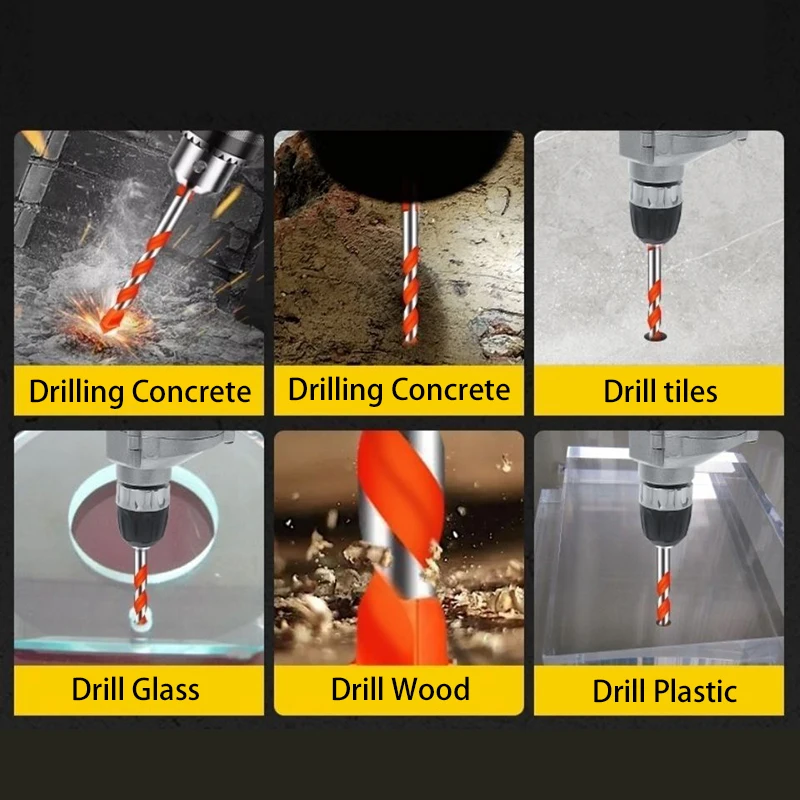 Drilling Concrete

Drilling Concrete

Drill tiles

Drill Glass

Drill Wood

Drill Plastic