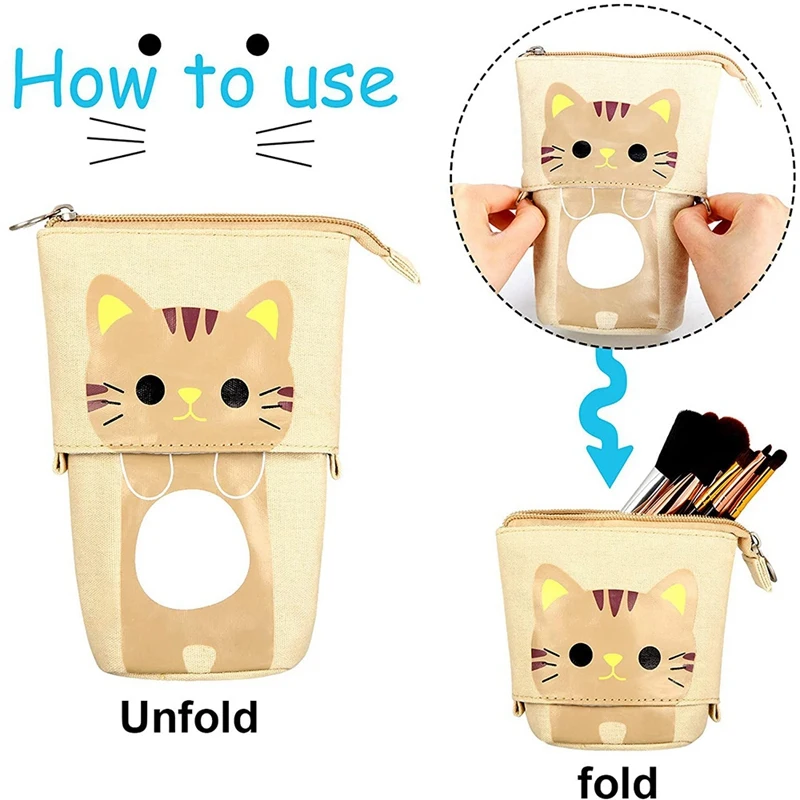 How to use

Unfold

fold