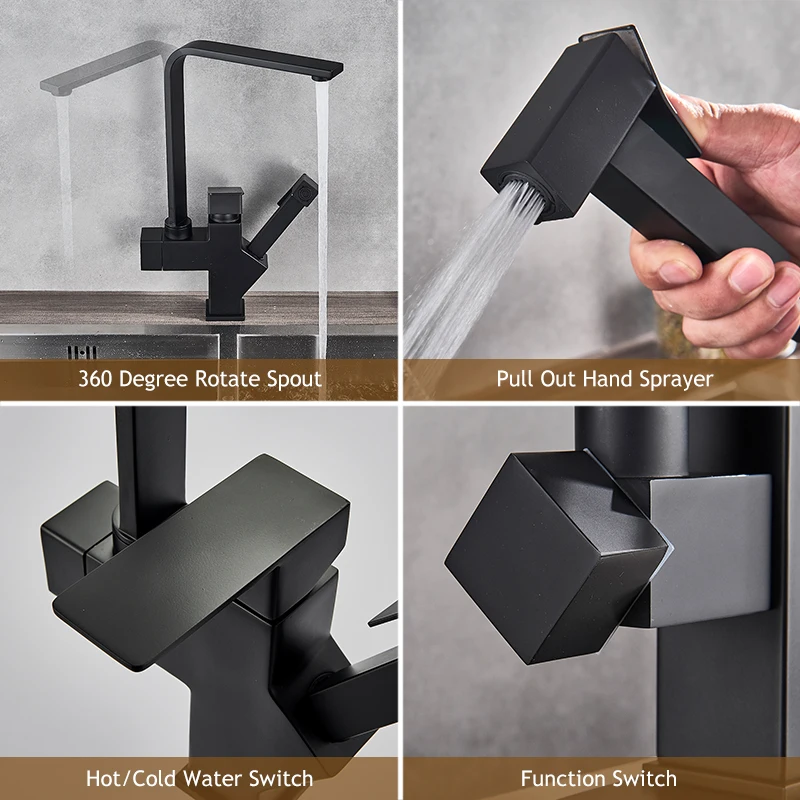 360 Degree Rotate Spout

Pull Out Hand Sprayer

Hot/Cold Water Switch

Function Switch