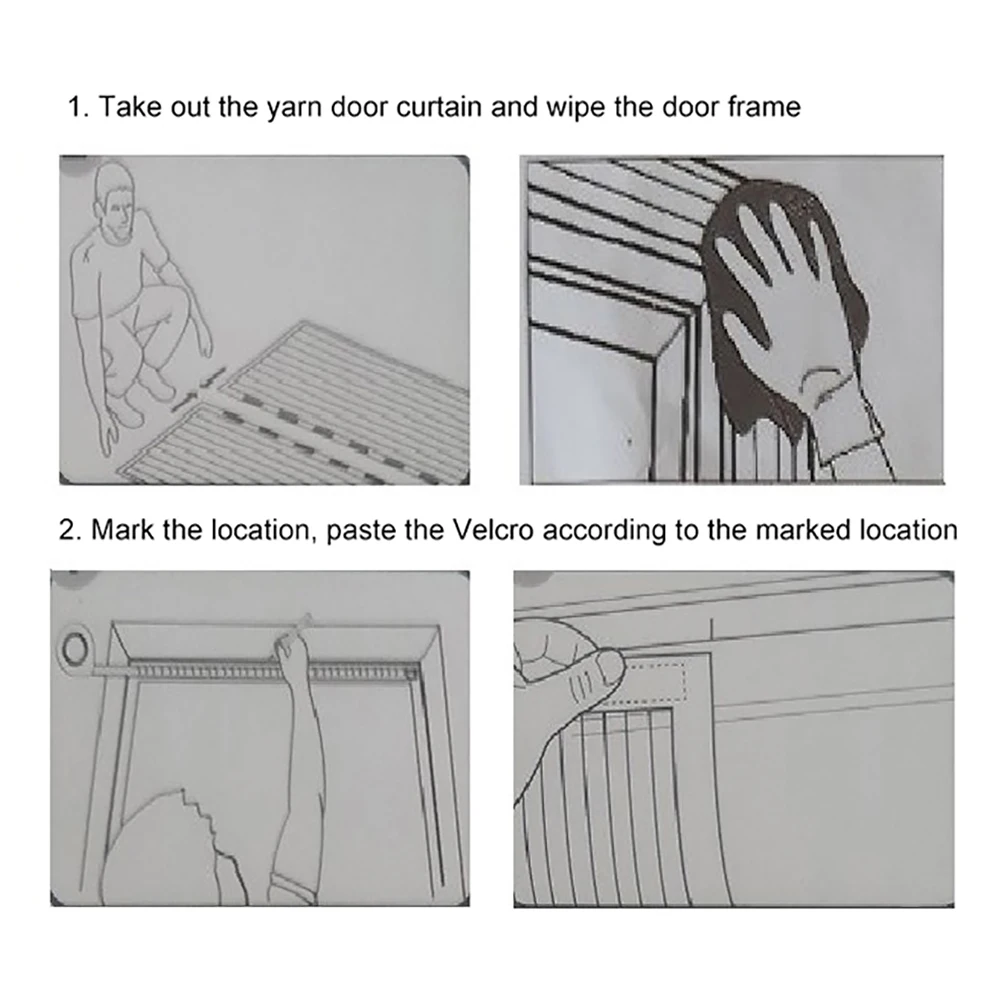 1. Take out the yarn door curtain and wipe the door frame

2. Mark the location, paste the Velcro according to the marked location