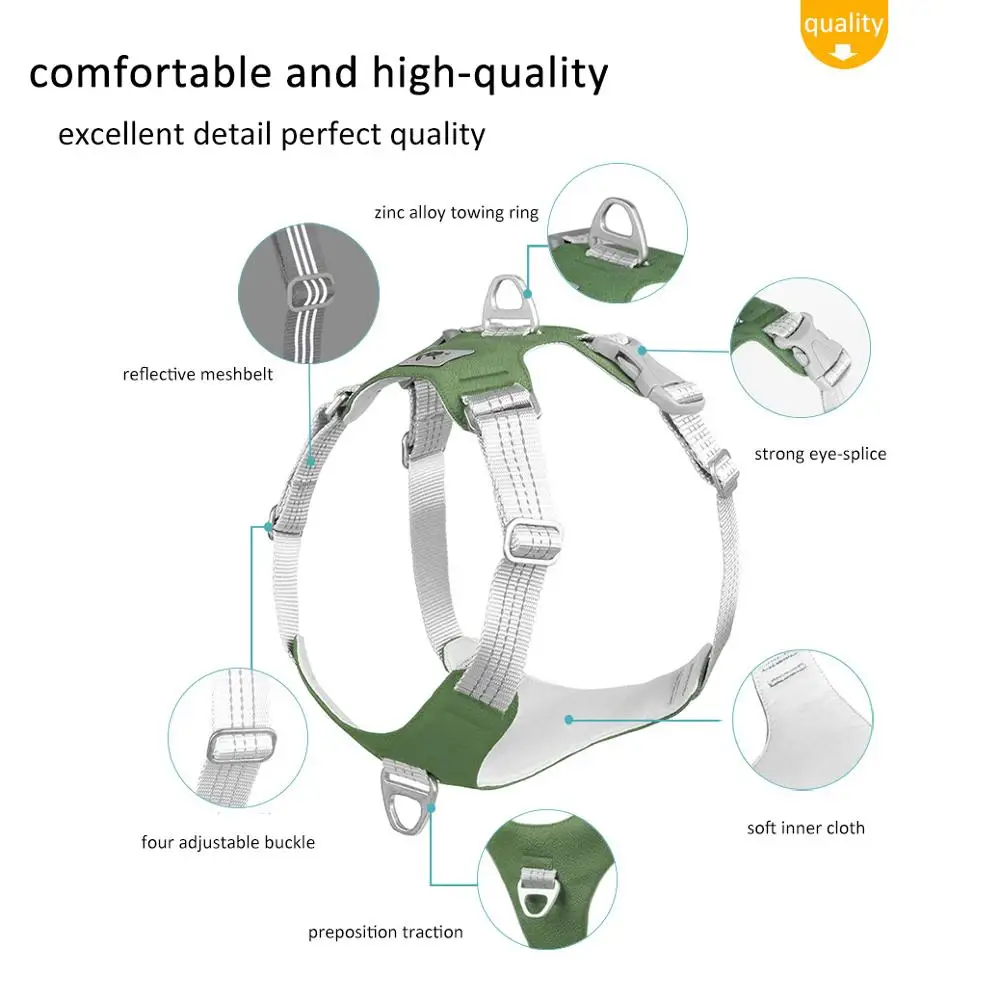 quality

comfortable and high-quality

excellent detail perfect quality

zinc alloy towing ring

reflective meshbelt

strong eye-splice

four adjustable buckle

soft inner cloth

preposition traction