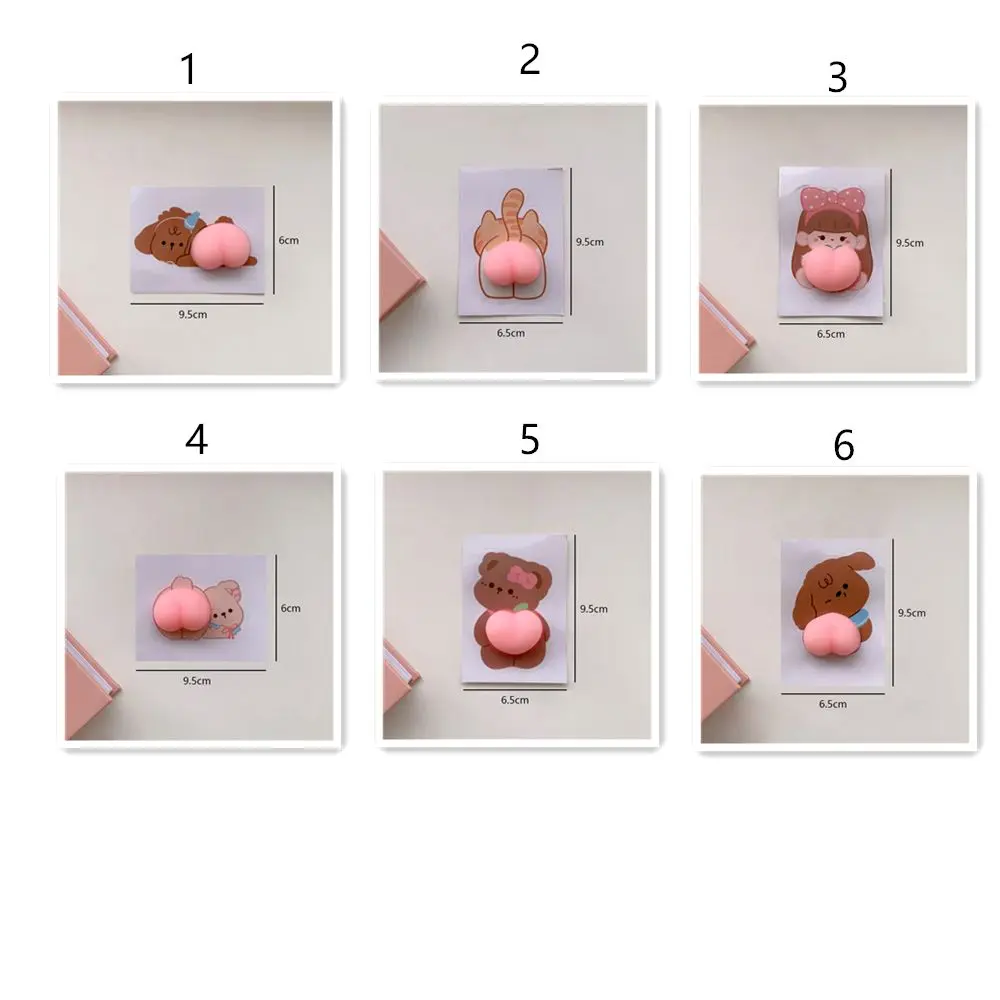 1

6cm

9.5cm

2

9.5cm

6.5cm

3

9.5cm

6.5cm

4

6cm

9.5cm

5

9.5cm

6.5cm

6

9.5cm

6.5cm