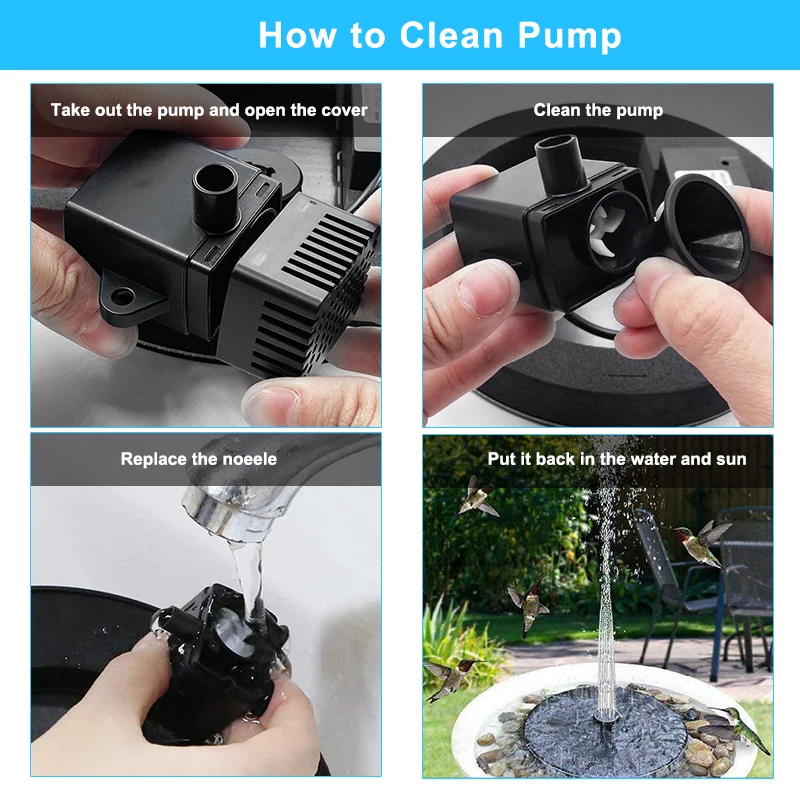 How to Clean Pump

Take out the pump and open the cover

Clean the pump

Replace the noeele

Put it back in the water and sun