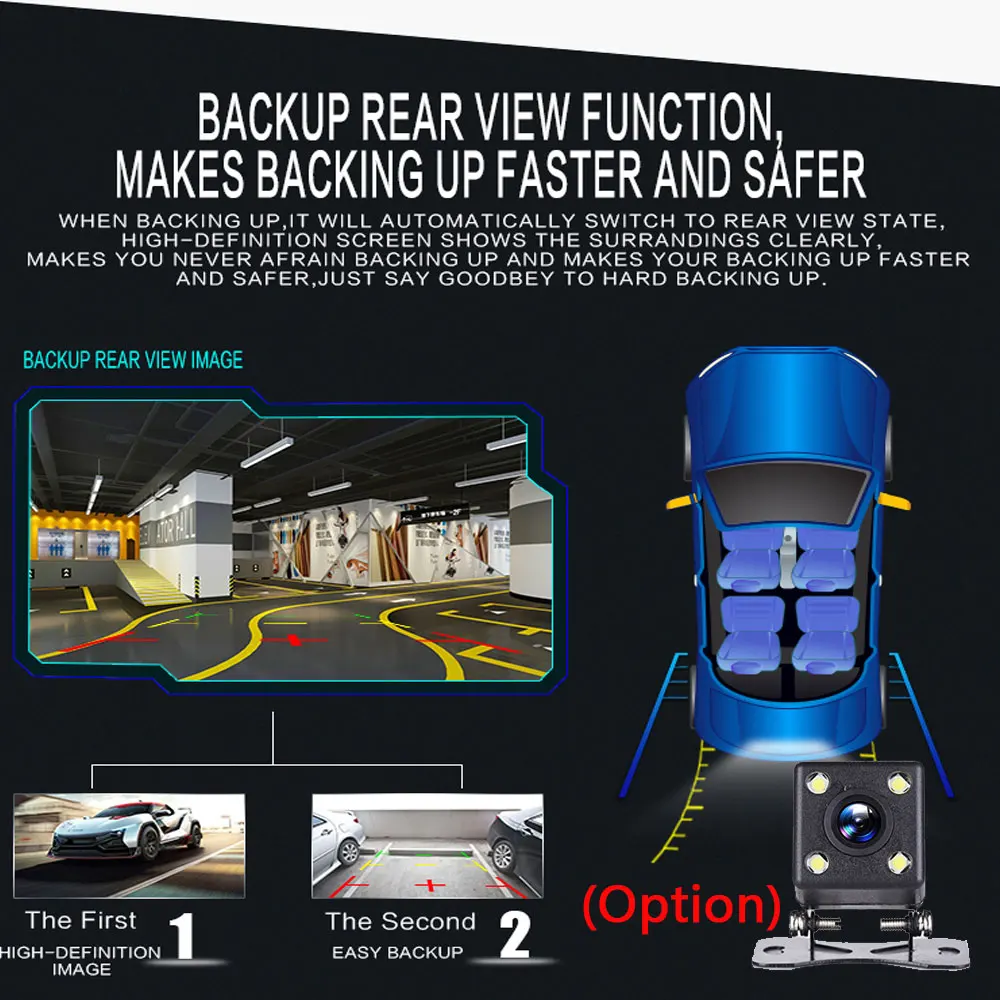 BACKUP REAR VIEW FUNCTION, MAKES BACKING UP FASTER AND SAFER

WHEN BACKING UP,IT WILL AUTOMATICALLY SWITCH TO REAR VIEW STATE, HIGH-DEFINITION SCREEN SHOWS THE SURRANDINGS CLEARLY, MAKES YOU NEVER AFRAIN BACKING UP AND MAKES YOUR BACKING UP FASTER AND SAFER,JUST SAY GOODBEY TO HARD BACKING UP.

BACKUP REAR VIEW IMAGE

The First 1
HIGH-DEFINITION IMAGE

The Second 2
EASY BACKUP

(Option)