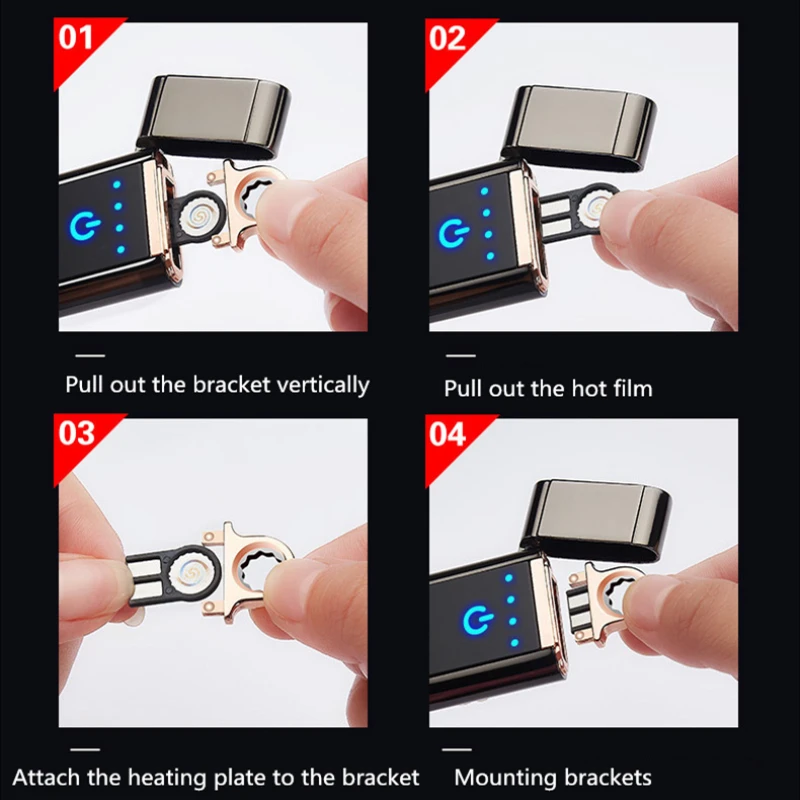 01

Pull out the bracket vertically

02

Pull out the hot film

03

Attach the heating plate to the bracket

04

Mounting brackets