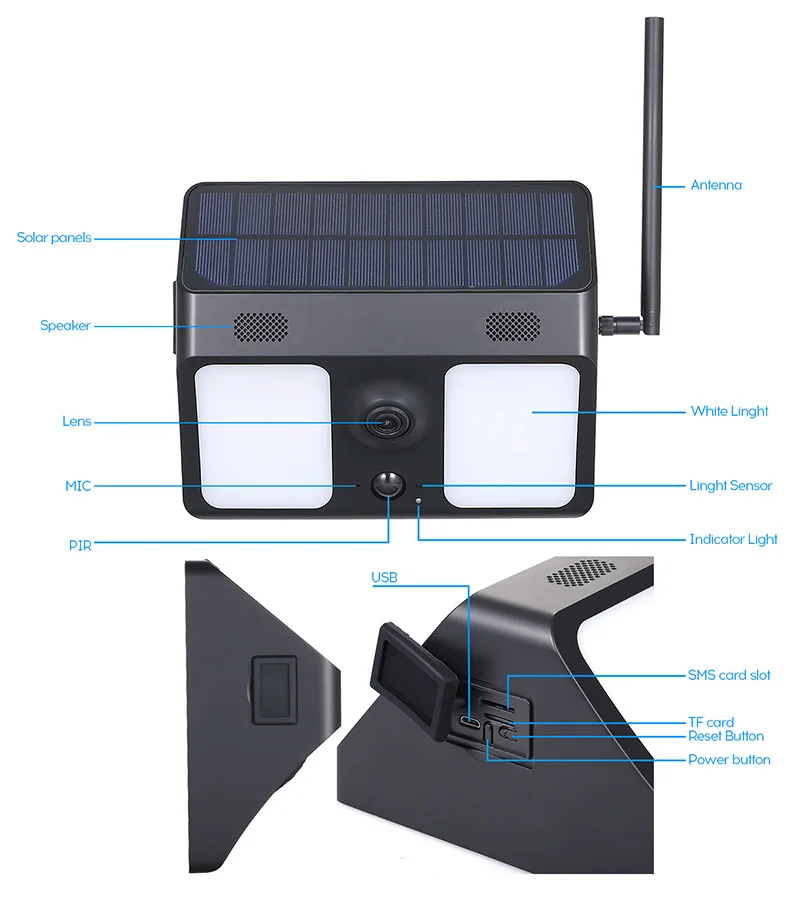 Antenna

Solar panels

Speaker

Lens

White Linght

MIC

Linght Sensor

PIR

Indicator Light

USB

SMS card slot

TF card

Reset Button

Power button