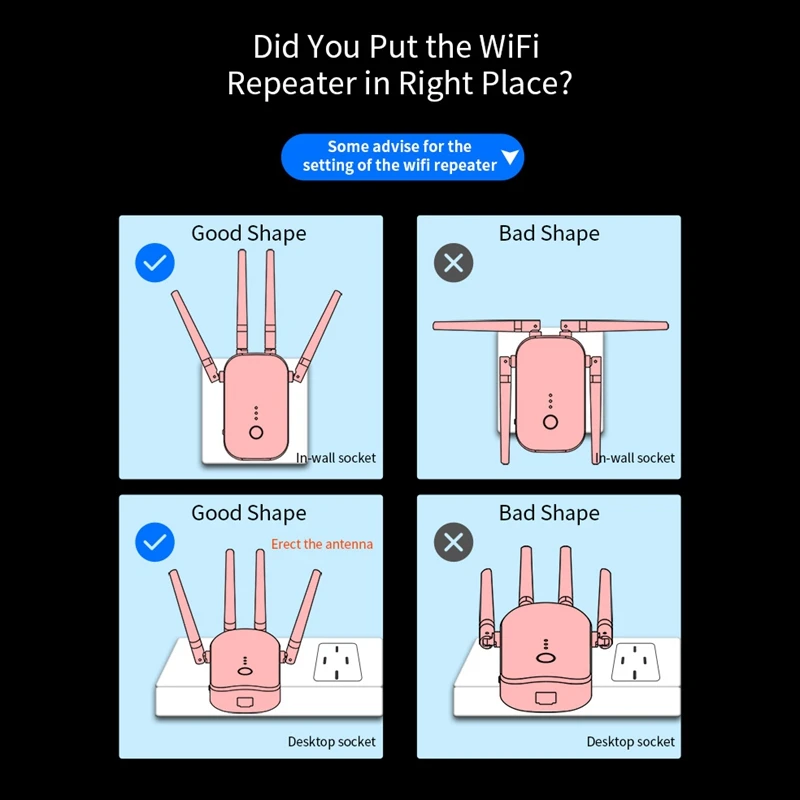 Did You Put the WiFi Repeater in Right Place?

Some advise for the setting of the wifi repeater

Good Shape

In-wall socket

Bad Shape

In-wall socket

Good Shape

Erect the antenna

Desktop socket

Bad Shape

Desktop socket