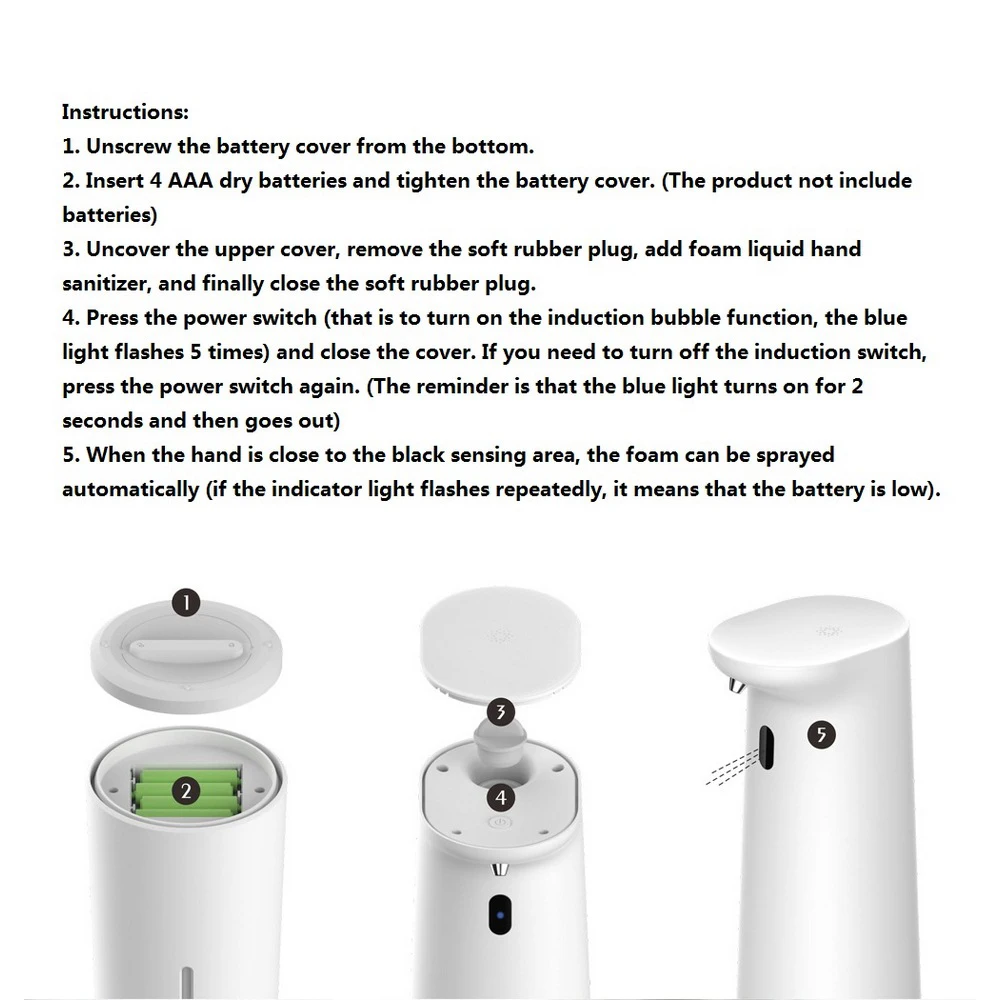 Instructions:
1. Unscrew the battery cover from the bottom.
2. Insert 4 AAA dry batteries and tighten the battery cover. (The product not include batteries)
3. Uncover the upper cover, remove the soft rubber plug, add foam liquid hand sanitizer, and finally close the soft rubber plug.
4. Press the power switch (that is to turn on the induction bubble function, the blue light flashes 5 times) and close the cover. If you need to turn off the induction switch, press the power switch again. (The reminder is that the blue light turns on for 2 seconds and then goes out)
5. When the hand is close to the black sensing area, the foam can be sprayed automatically (if the indicator light flashes repeatedly, it means that the battery is low).

1
2
3
4
5