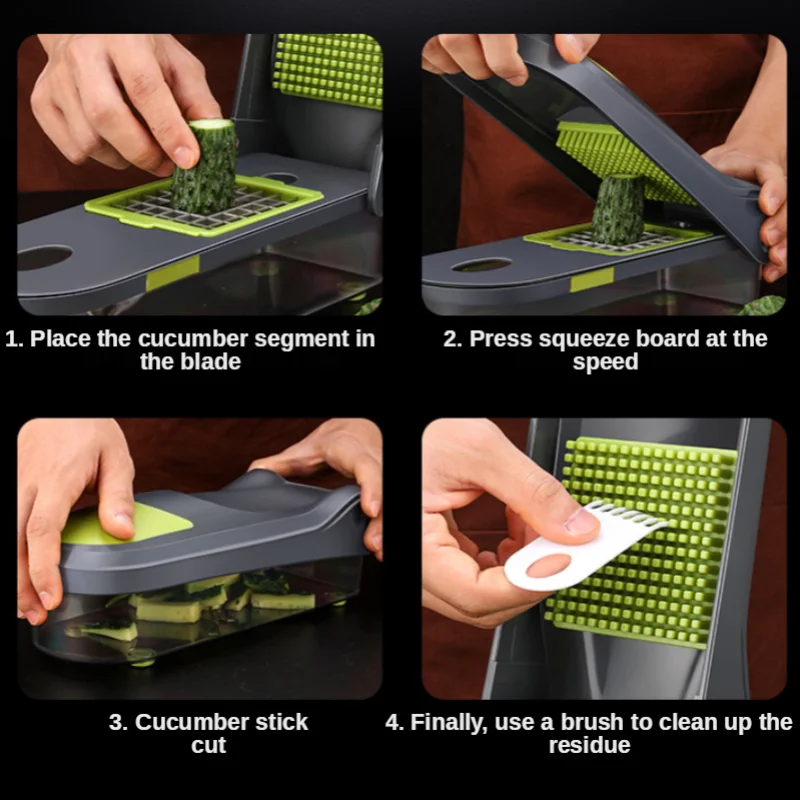 1. Place the cucumber segment in the blade

2. Press squeeze board at the speed

3. Cucumber stick cut

4. Finally, use a brush to clean up the residue