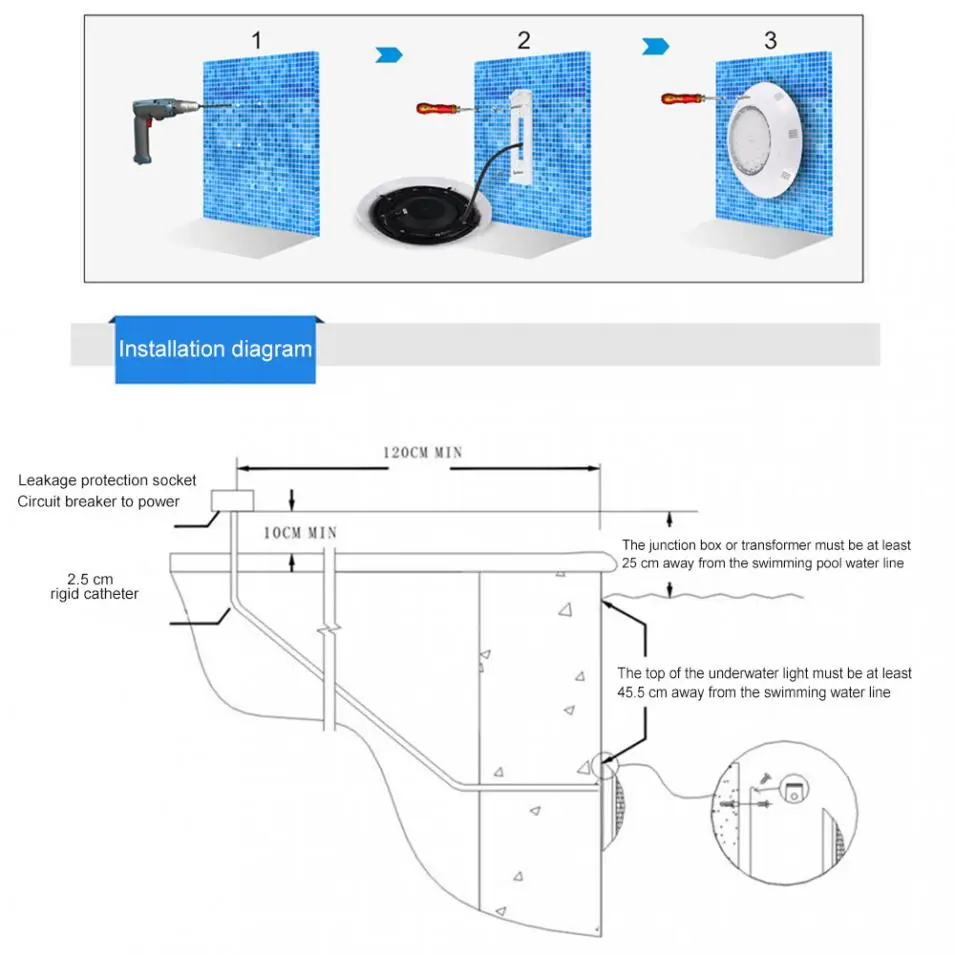 1

2

3

Installation diagram

120CM MIN

Leakage protection socket
Circuit breaker to power

10CM MIN

2.5 cm
rigid catheter

The junction box or transformer must be at least 25 cm away from the swimming pool water line

The top of the underwater light must be at least 45.5 cm away from the swimming water line