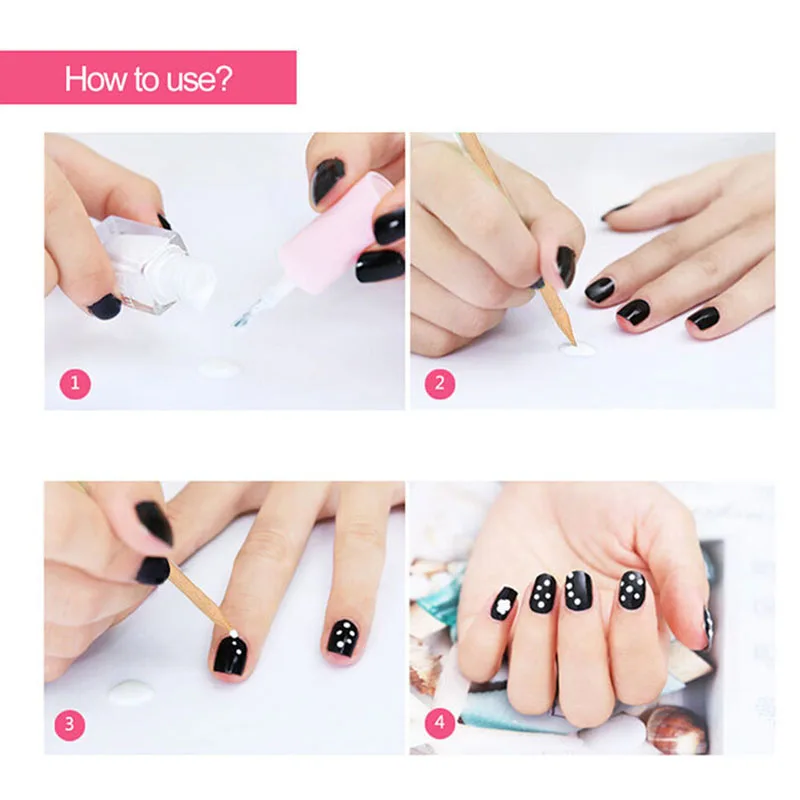 How to use?

1

2

3

4