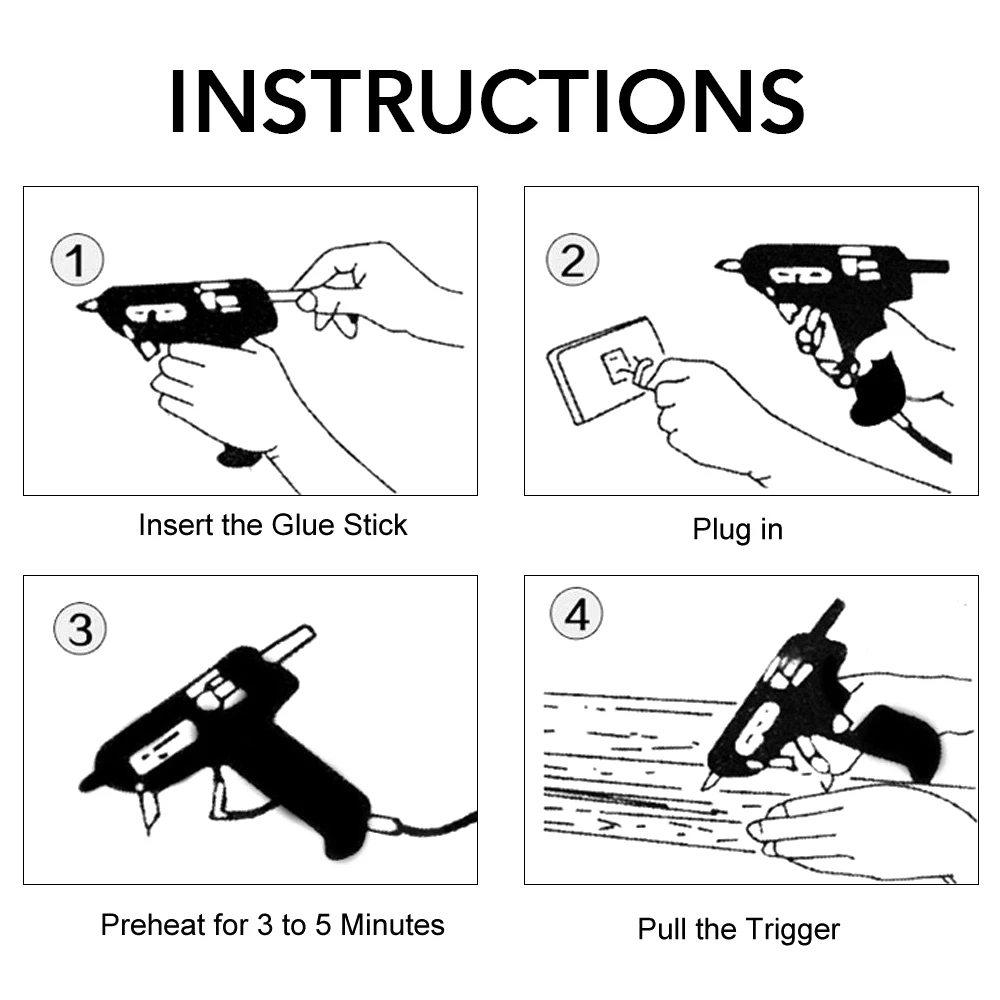 INSTRUCTIONS

1

Insert the Glue Stick

2

Plug in

3

Preheat for 3 to 5 Minutes

4

Pull the Trigger