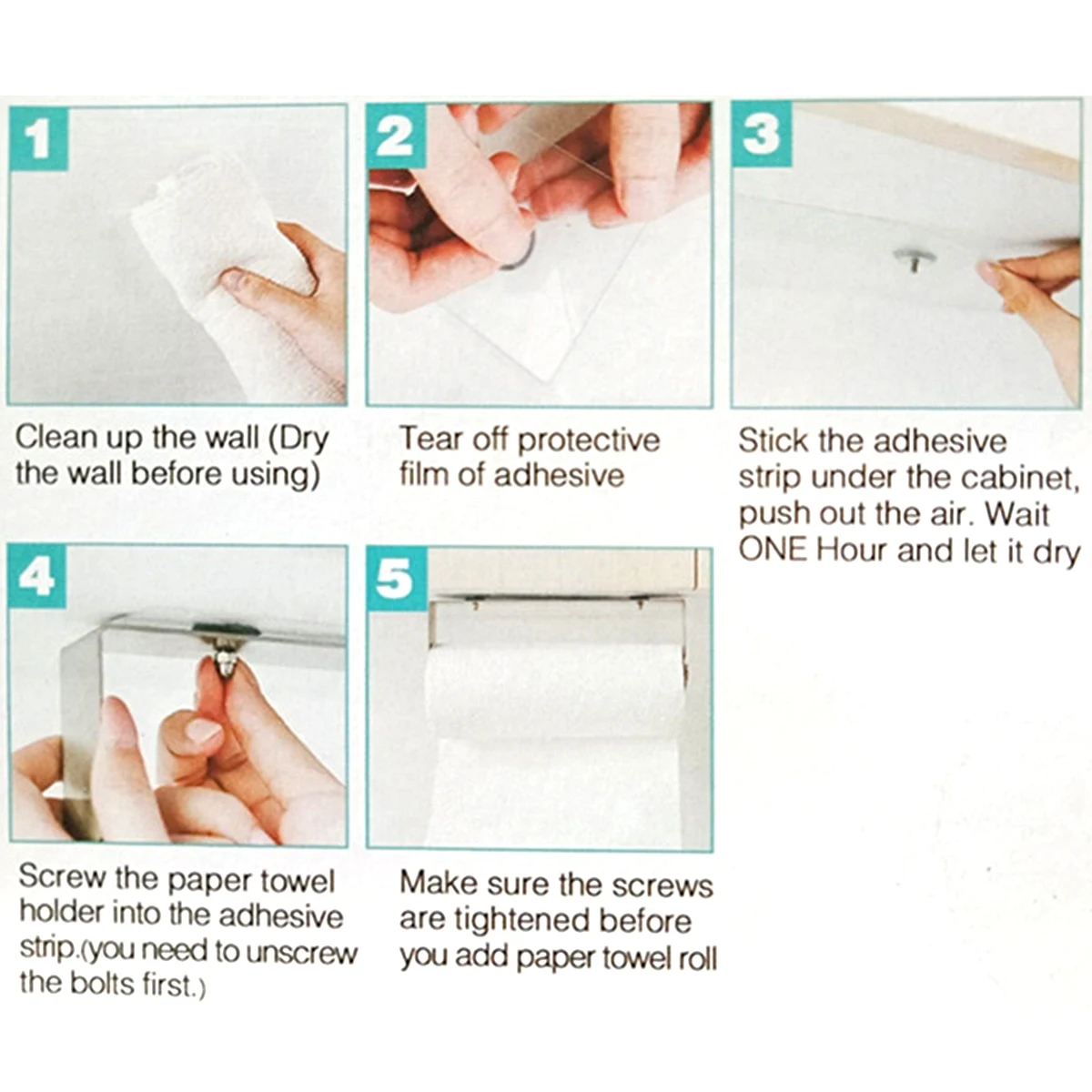 1

Clean up the wall (Dry the wall before using)

2

Tear off protective film of adhesive

3

Stick the adhesive strip under the cabinet, push out the air. Wait ONE Hour and let it dry

4

Screw the paper towel holder into the adhesive strip.(you need to unscrew the bolts first.)

5

Make sure the screws are tightened before you add paper towel roll