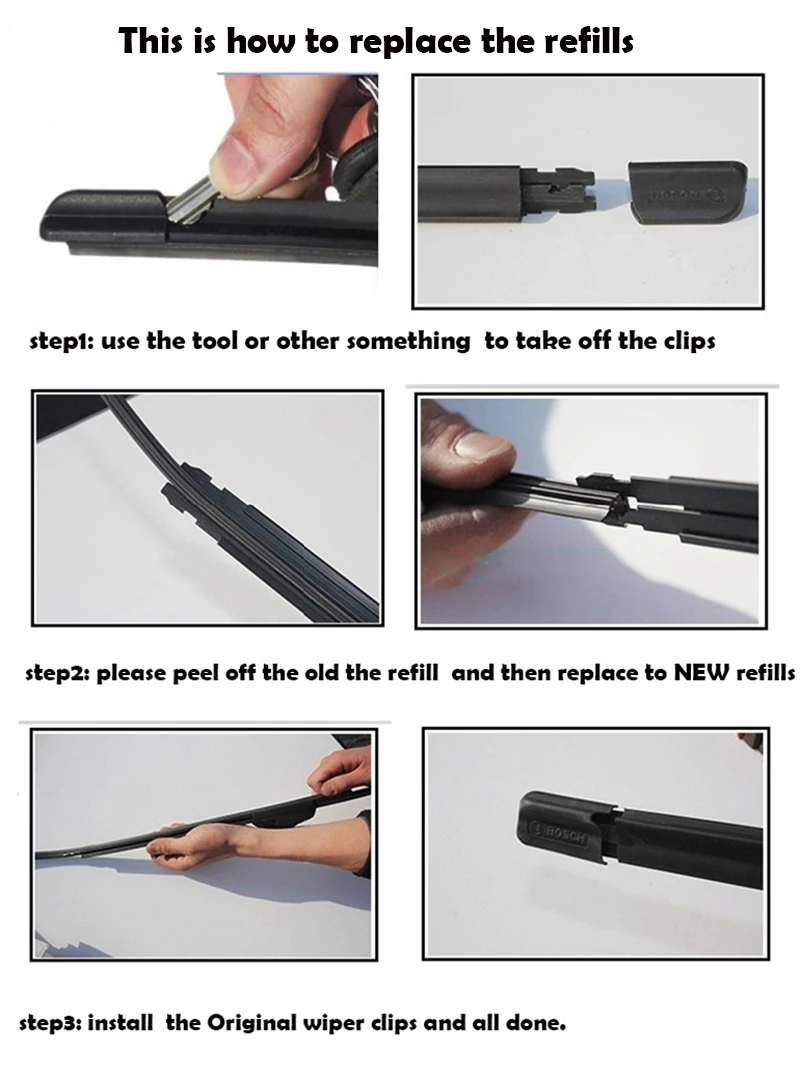 This is how to replace the refills

BOSCH

step1: use the tool or other something to take off the clips

step2: please peel off the old the refill and then replace to NEW refills

BOSCH

step3: install the Original wiper clips and all done.