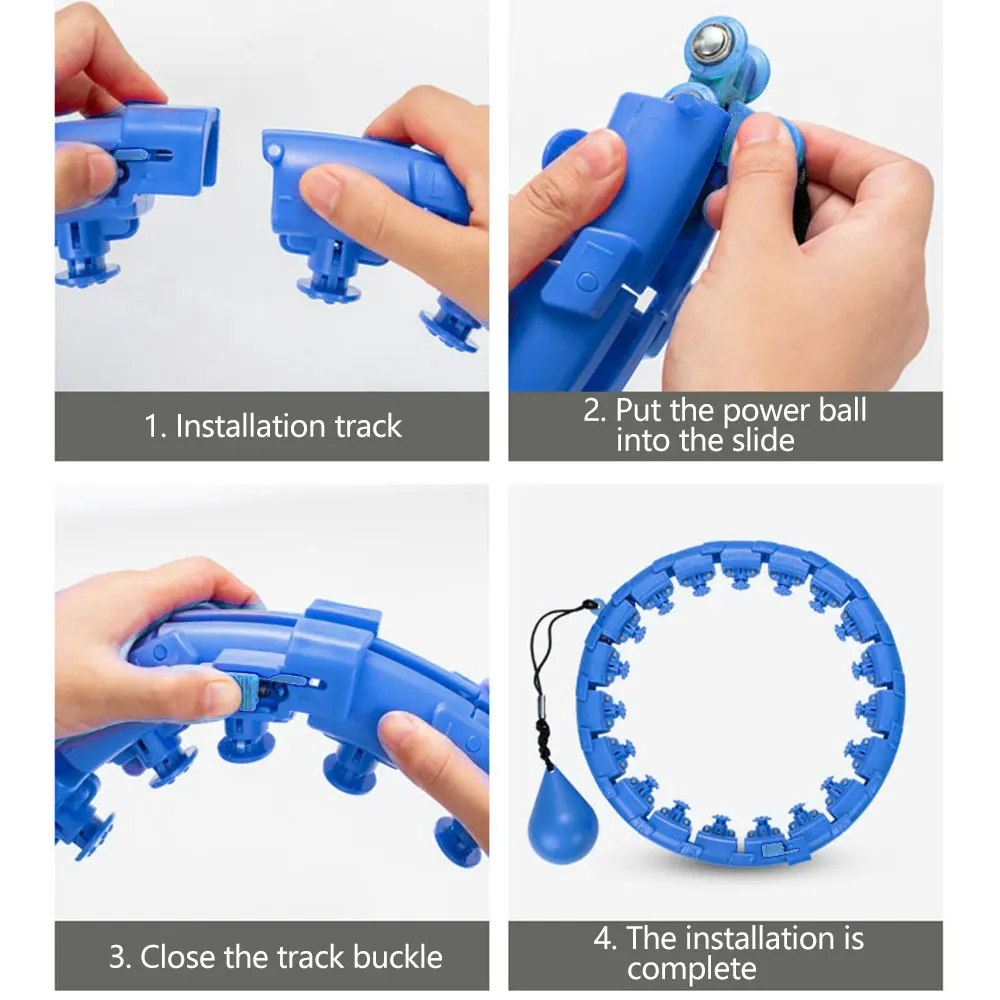 1. Installation track

2. Put the power ball into the slide

3. Close the track buckle

4. The installation is complete