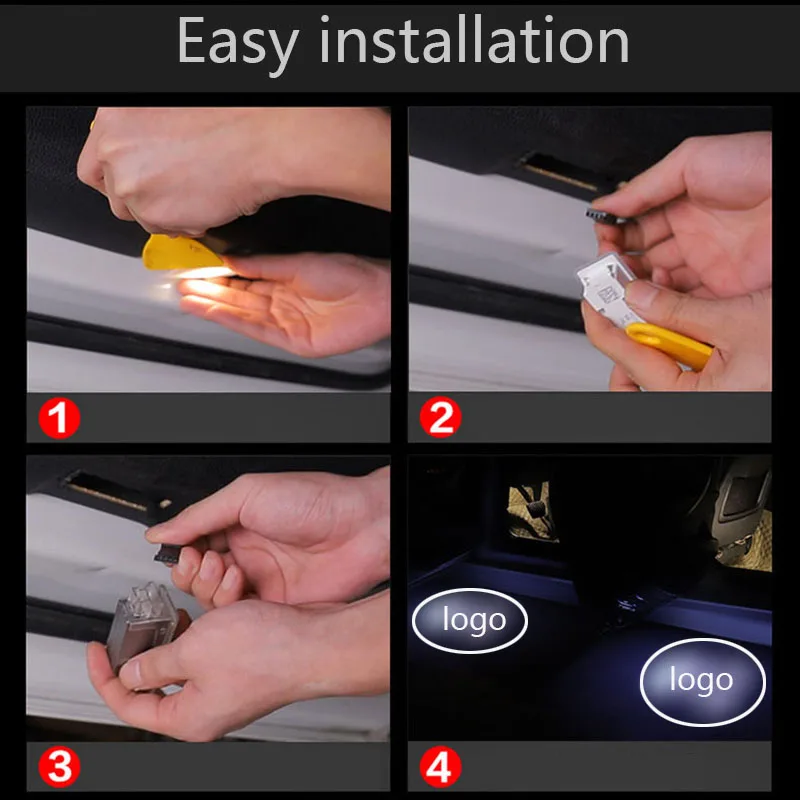 Easy installation

1

2

3

logo

logo

4