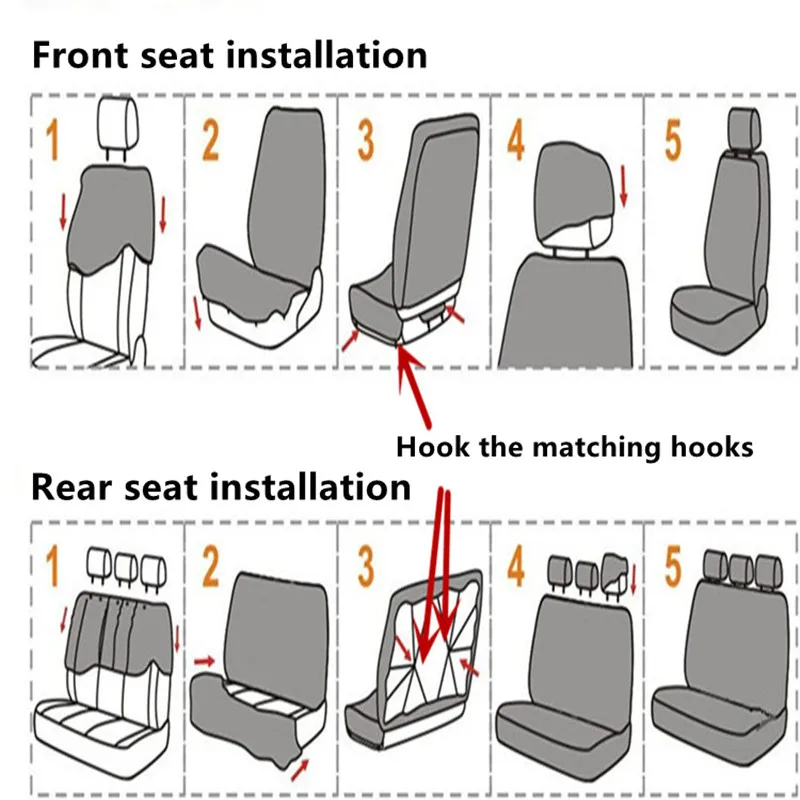 Front seat installation

1 2 3 4 5

Hook the matching hooks

Rear seat installation

1 2 3 4 5