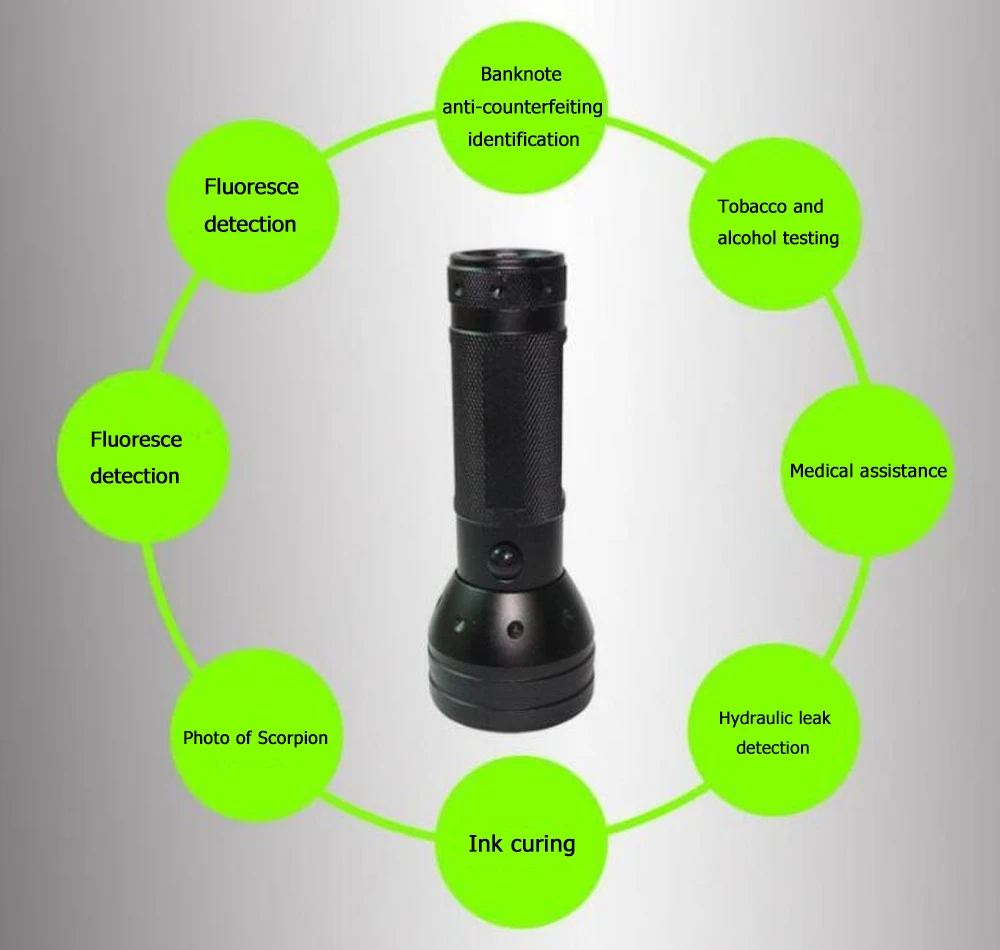 Banknote anti-counterfeiting identification

Tobacco and alcohol testing

Medical assistance

Hydraulic leak detection

Ink curing

Photo of Scorpion

Fluoresce detection

Fluoresce detection