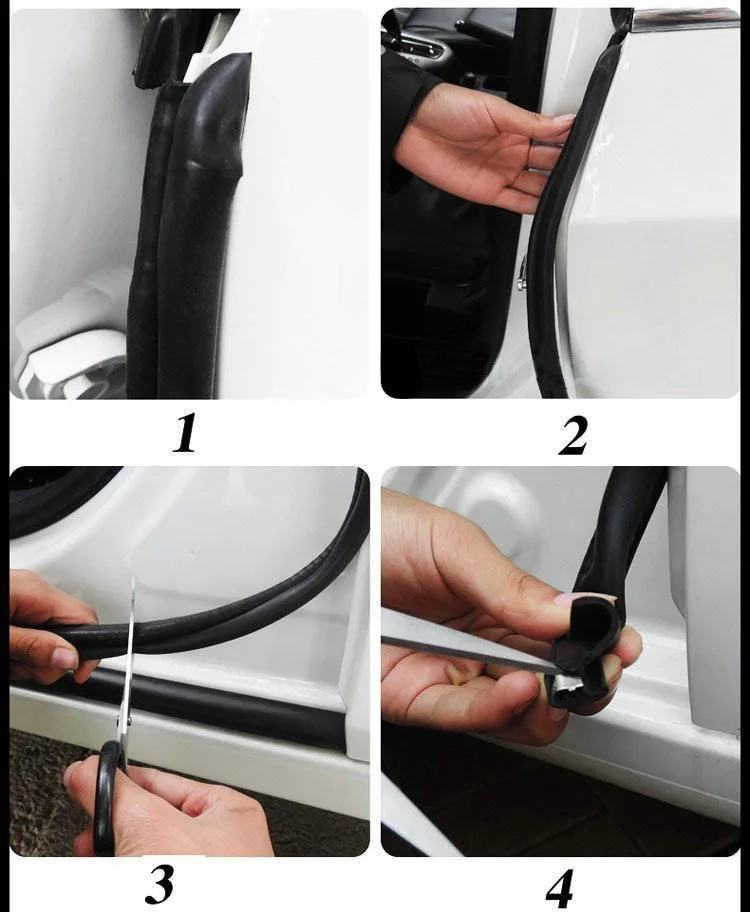 1

2

3

4