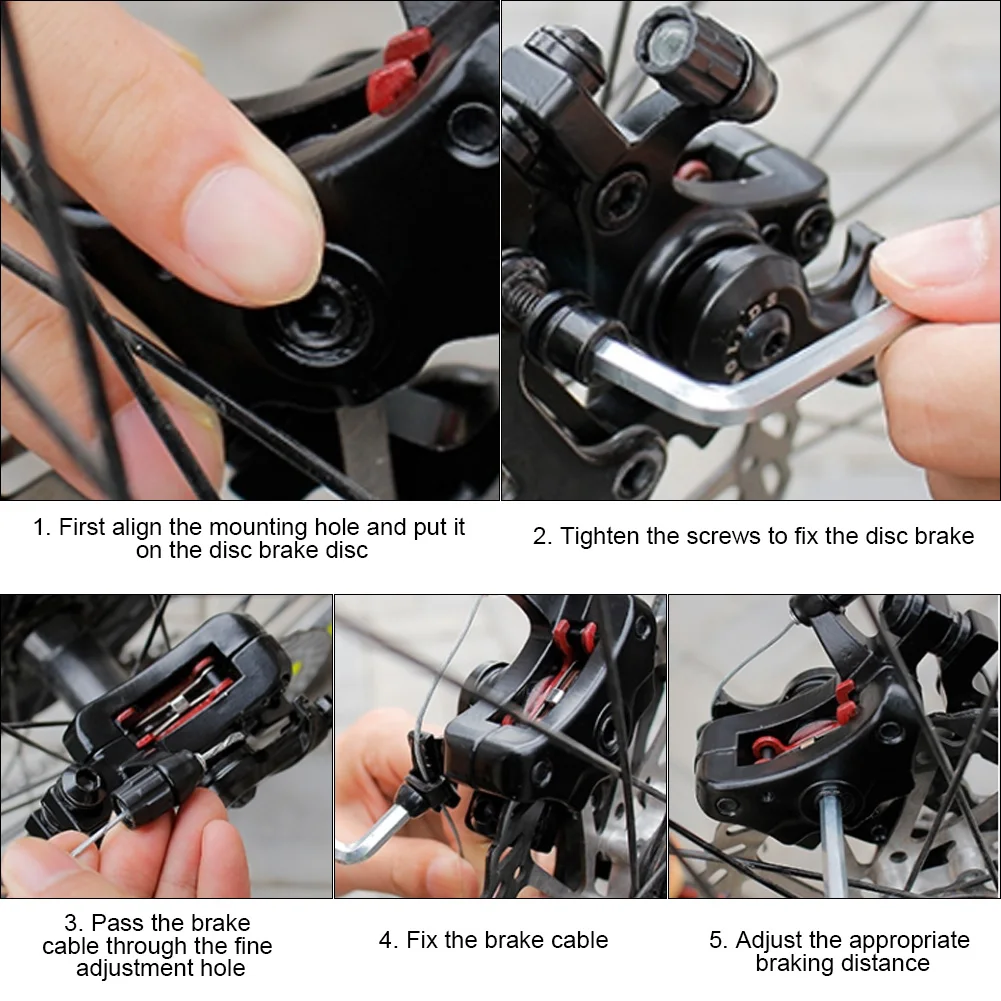 1. First align the mounting hole and put it on the disc brake disc

2. Tighten the screws to fix the disc brake

3. Pass the brake cable through the fine adjustment hole

4. Fix the brake cable

5. Adjust the appropriate braking distance