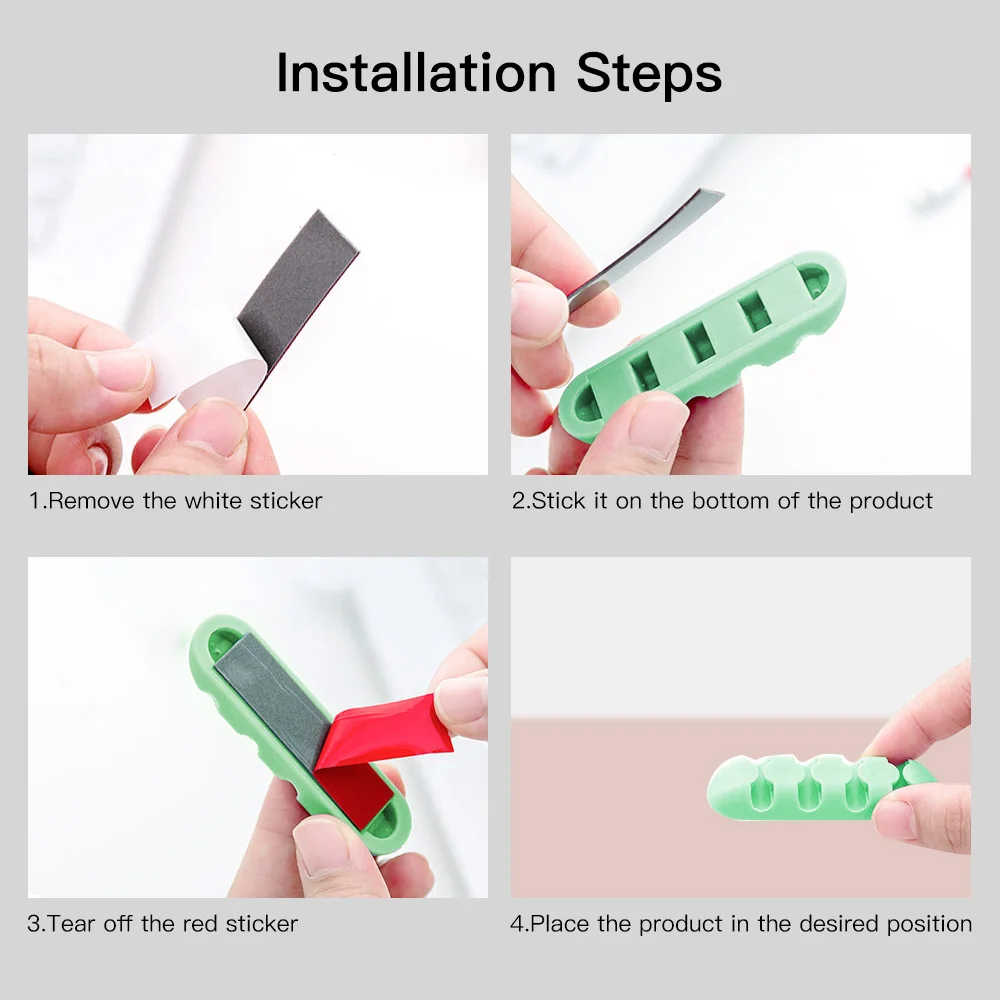 Installation Steps

1.Remove the white sticker

2.Stick it on the bottom of the product

3.Tear off the red sticker

4.Place the product in the desired position