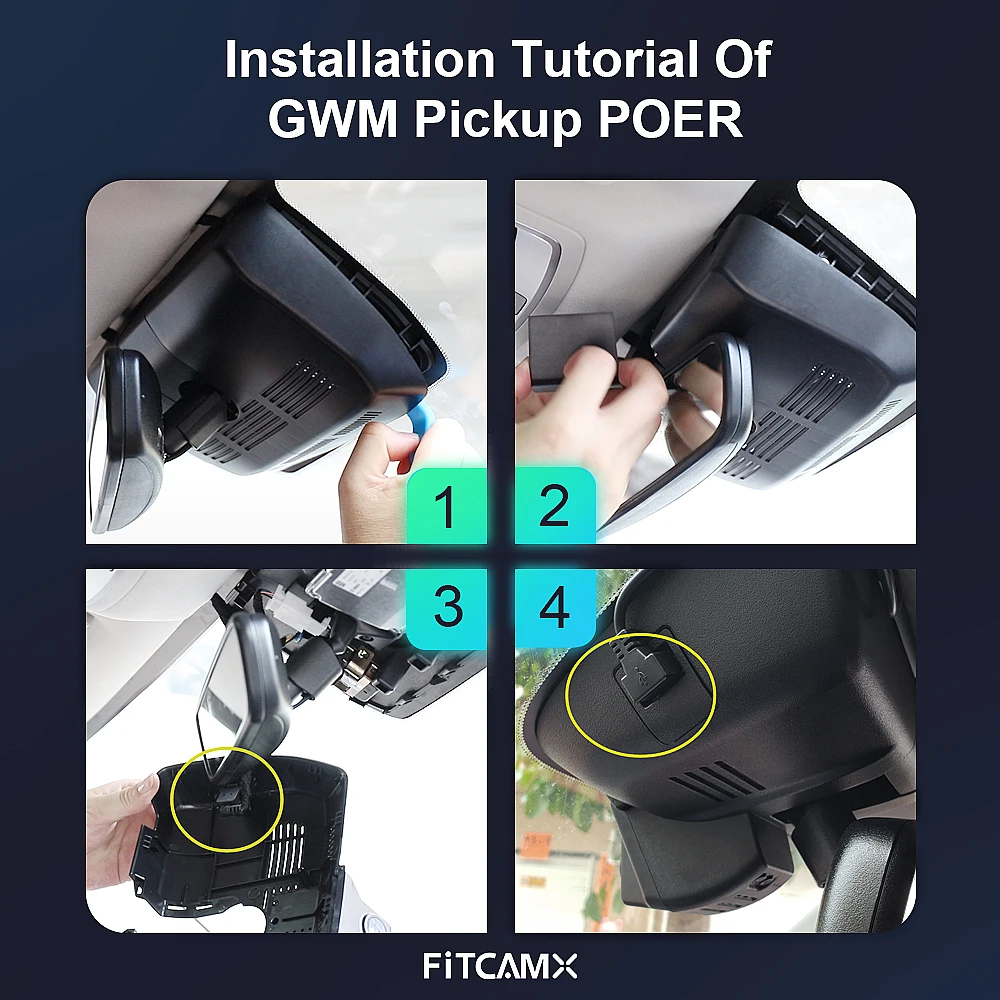 Installation Tutorial Of
GWM Pickup POER

1

2

3

4

FiTCAMX