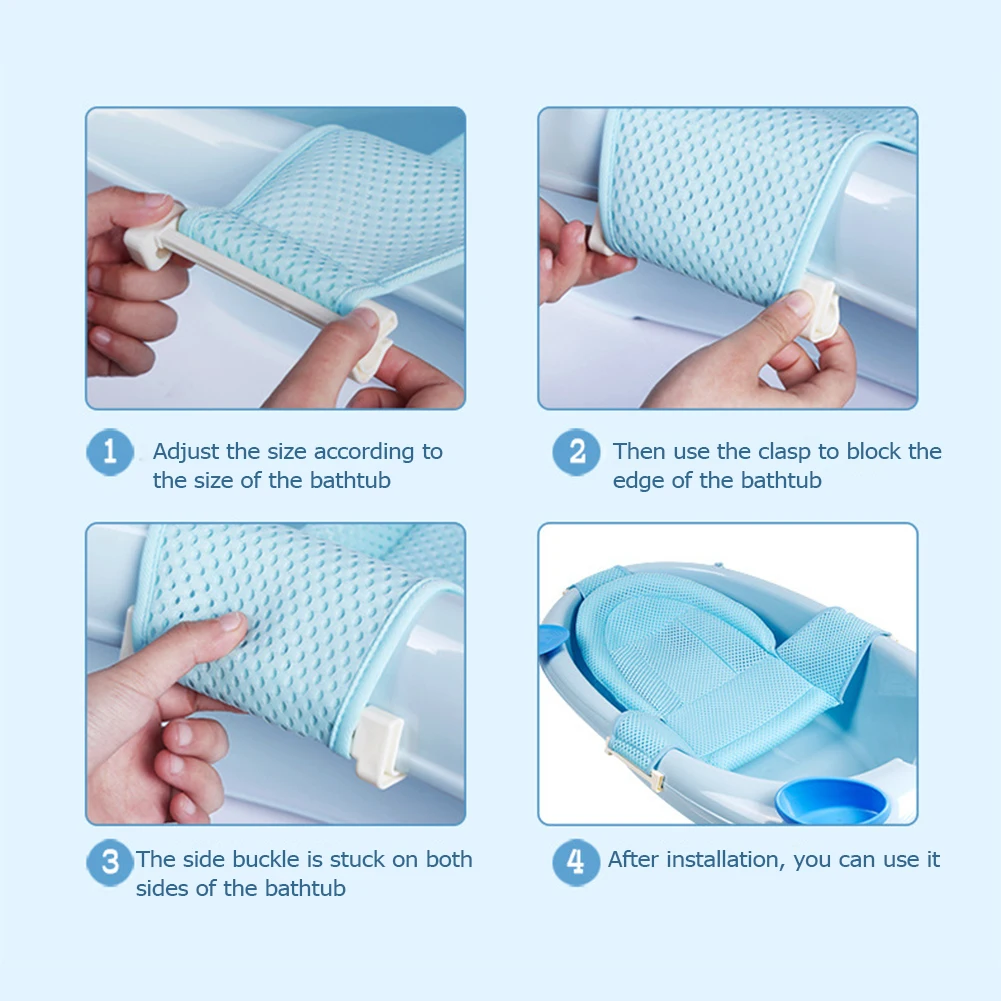 1 Adjust the size according to the size of the bathtub

2 Then use the clasp to block the edge of the bathtub

3 The side buckle is stuck on both sides of the bathtub

4 After installation, you can use it