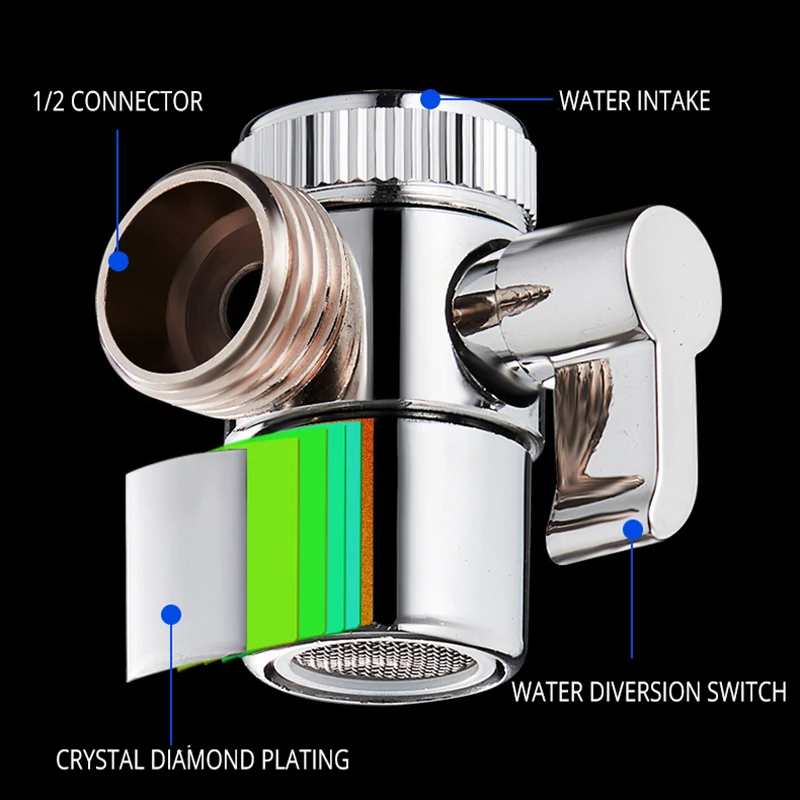 1/2 CONNECTOR

WATER INTAKE

WATER DIVERSION SWITCH

CRYSTAL DIAMOND PLATING