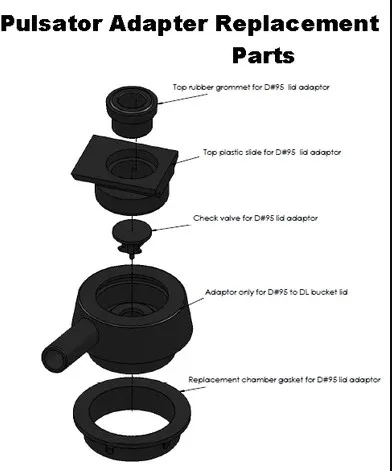 Pulsator Adapter Replacement Parts

Top rubber grommet for D#95 lid adaptor

Top plastic slide for D#95 lid adaptor

Check valve for D#95 lid adaptor

Adaptor only for D#95 to DL bucket lid

Replacement chamber gasket for D#95 lid adaptor