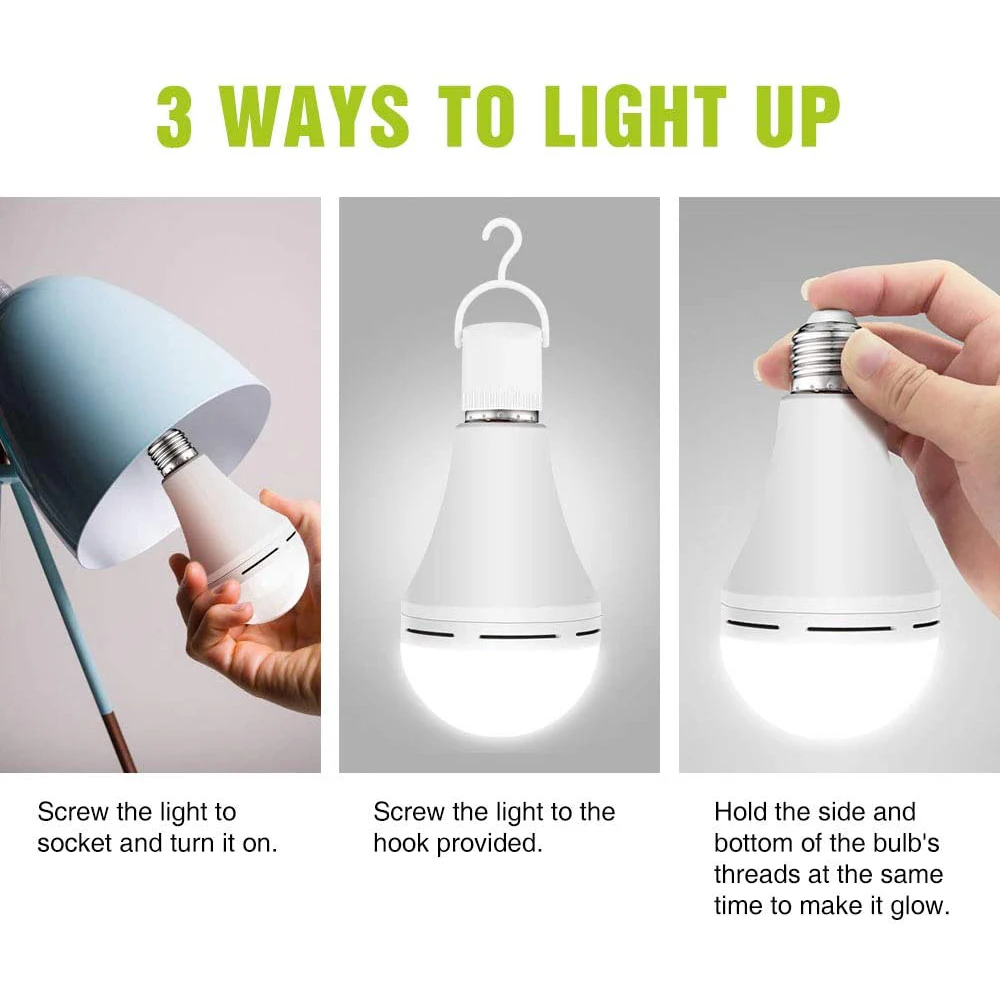 3 WAYS TO LIGHT UP

Screw the light to socket and turn it on.

Screw the light to the hook provided.

Hold the side and bottom of the bulb's threads at the same time to make it glow.