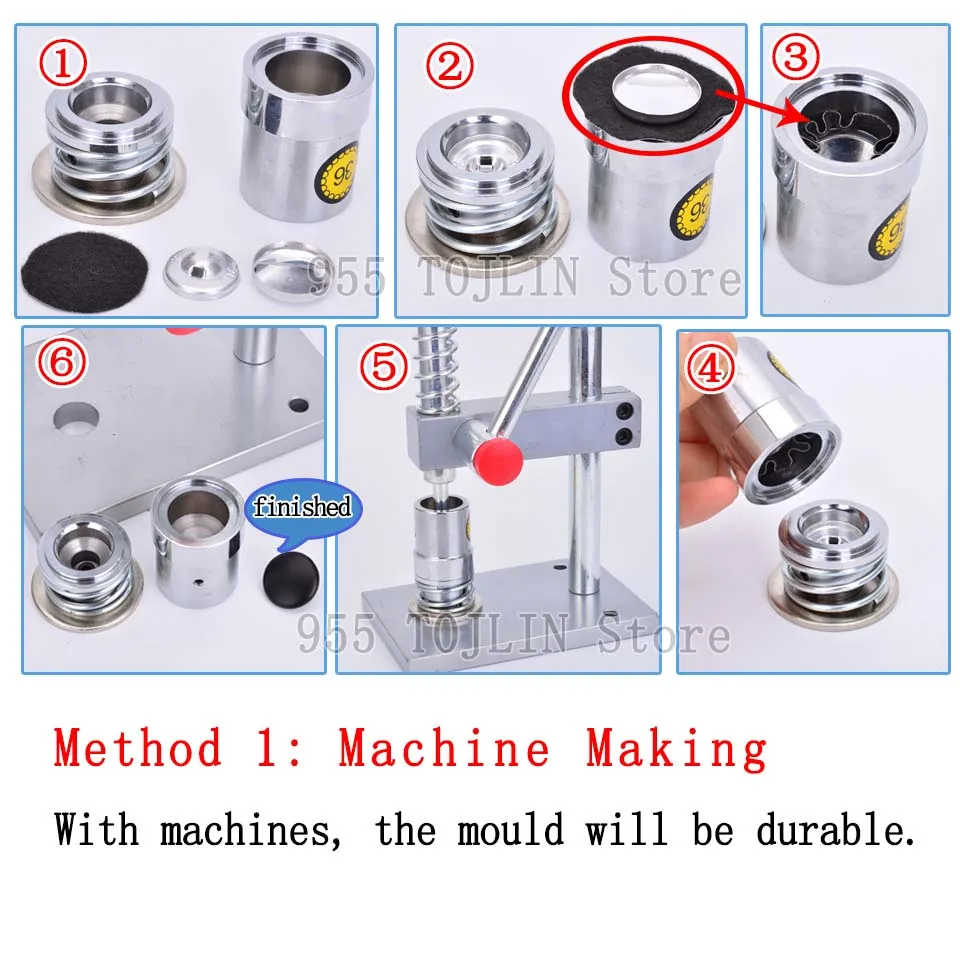 ①

36

②

36

③

36

955 TOJLIN Store

⑥

finished

⑤

④

955 TOJLIN Store

Method 1: Machine Making

With machines, the mould will be durable.