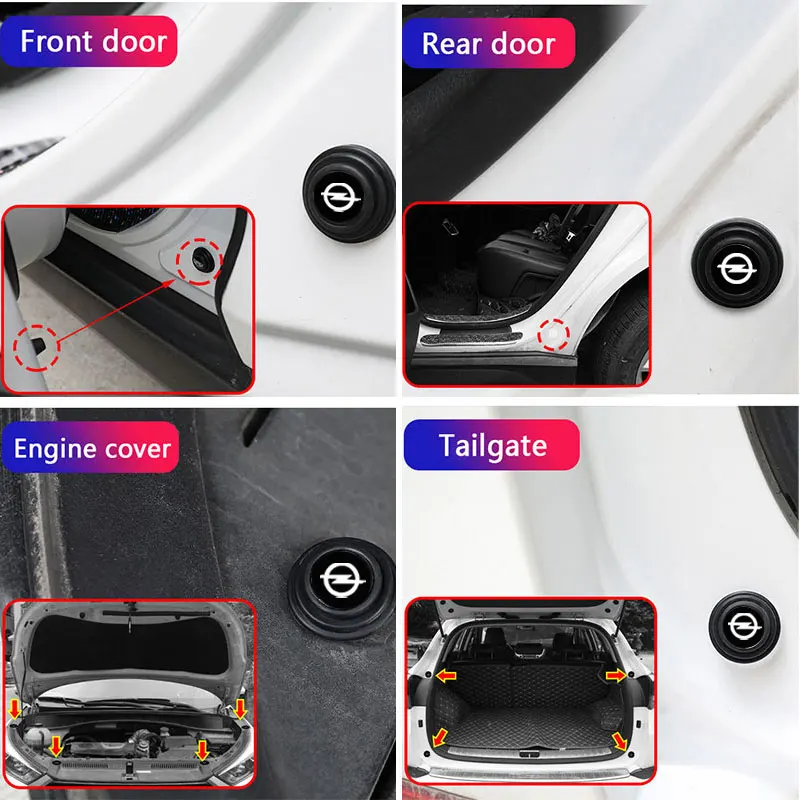 Front door

Rear door

Engine cover

Tailgate