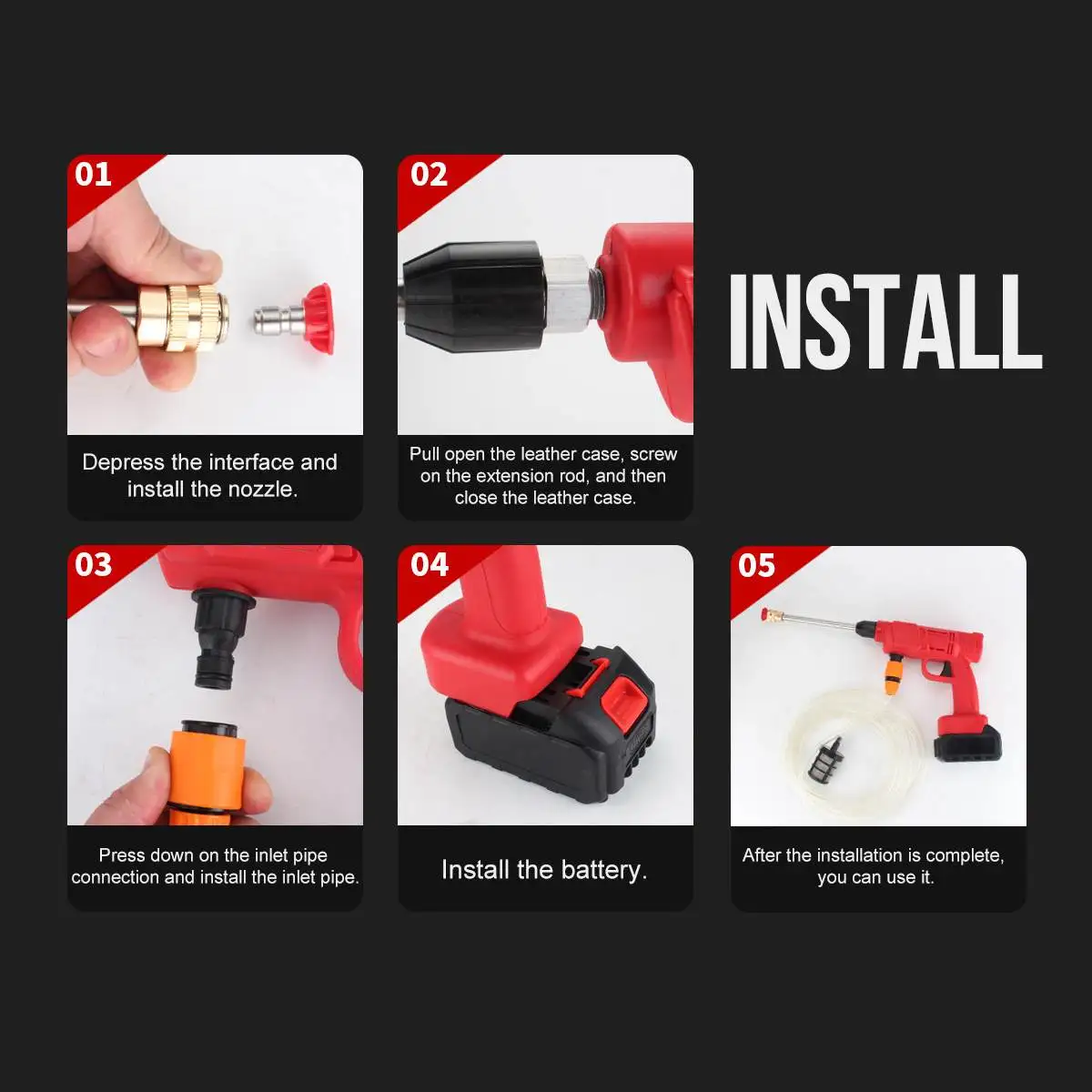 01

Depress the interface and install the nozzle.

02

Pull open the leather case, screw on the extension rod, and then close the leather case.

INSTALL

03

Press down on the inlet pipe connection and install the inlet pipe.

04

Install the battery.

05

After the installation is complete, you can use it.