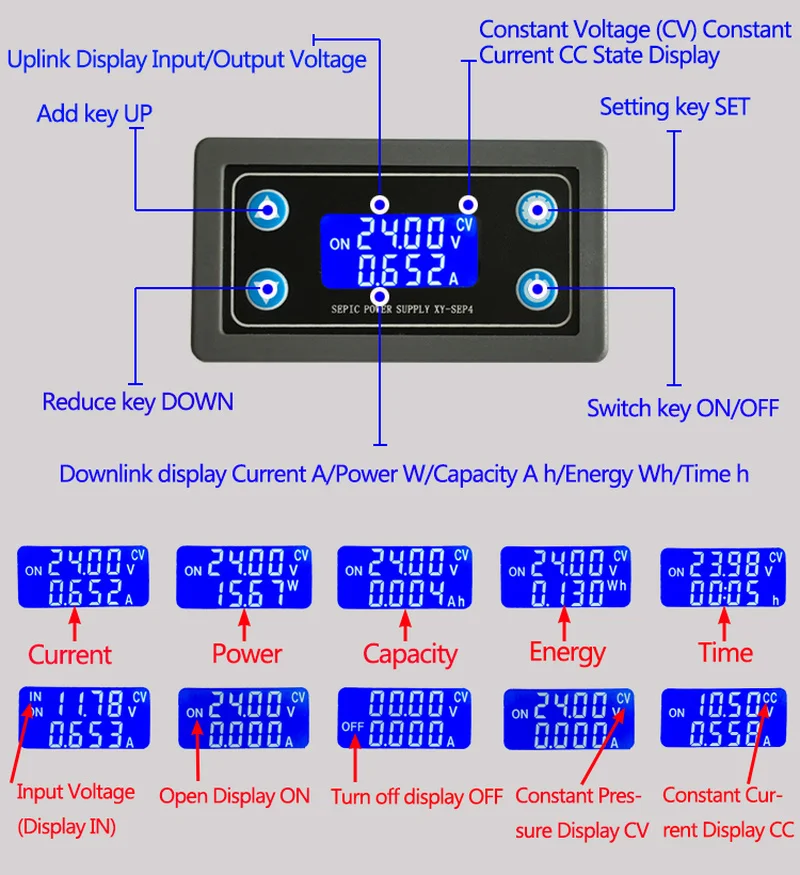 Uplink Display Input/Output Voltage

Constant Voltage (CV) Constant Current CC State Display

Add key UP

Setting key SET

ON 24.00 CV V
0.652 A

SEPIC POWER SUPPLY XY-SEP4

Reduce key DOWN

Switch key ON/OFF

Downlink display Current A/Power W/Capacity A h/Energy Wh/Time h

ON 24.00 CV V 0.652 A
Current

ON 24.00 CV V 15.67 W
Power

ON 24.00 CV V 0.004 Ah
Capacity

ON 24.00 CV V 0.130 Wh
Energy

ON 23.98 CV V 00:05 h
Time

IN ON 11.78 CV V 0.653 A
Input Voltage (Display IN)

ON 24.00 CV V 0.000 A
Open Display ON

OFF 00.00 CV V 0.000 A
Turn off display OFF

ON 24.00 CV V 0.000 A
Constant Pressure Display CV

ON 10.50 CC V 0.558 A
Constant Current Display CC