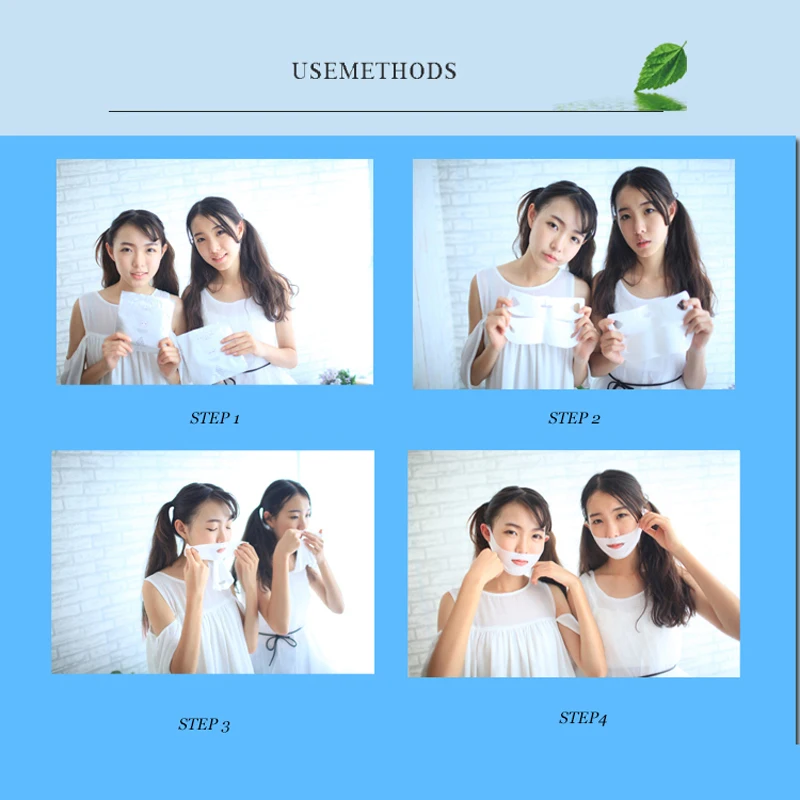 USEMETHODS

STEP 1

STEP 2

STEP 3

STEP4