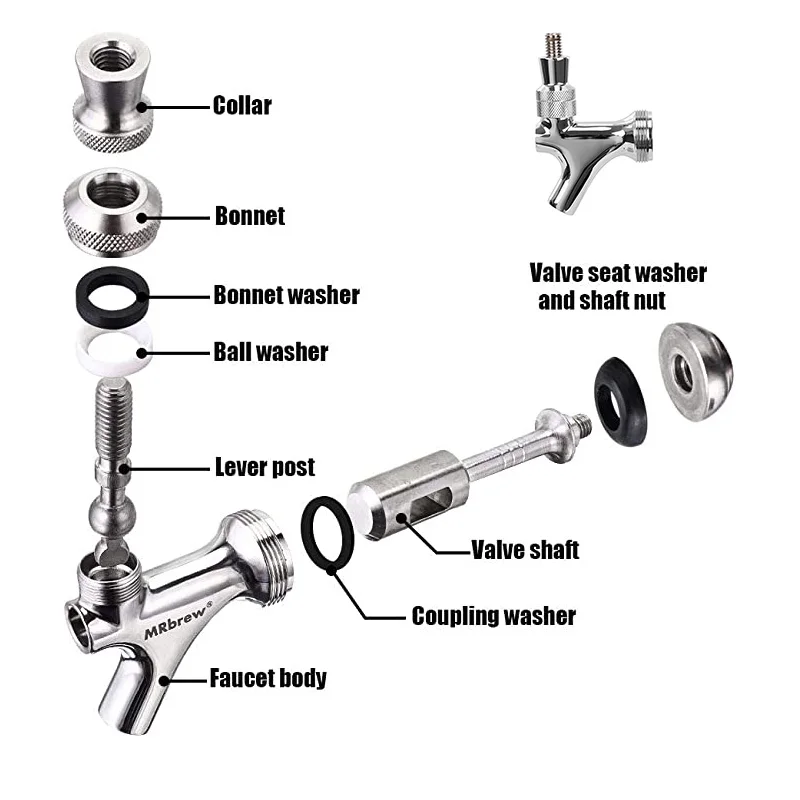 Collar

Bonnet

Bonnet washer

Ball washer

Lever post

Valve seat washer and shaft nut

Valve shaft

Coupling washer

MRbrew®

Faucet body